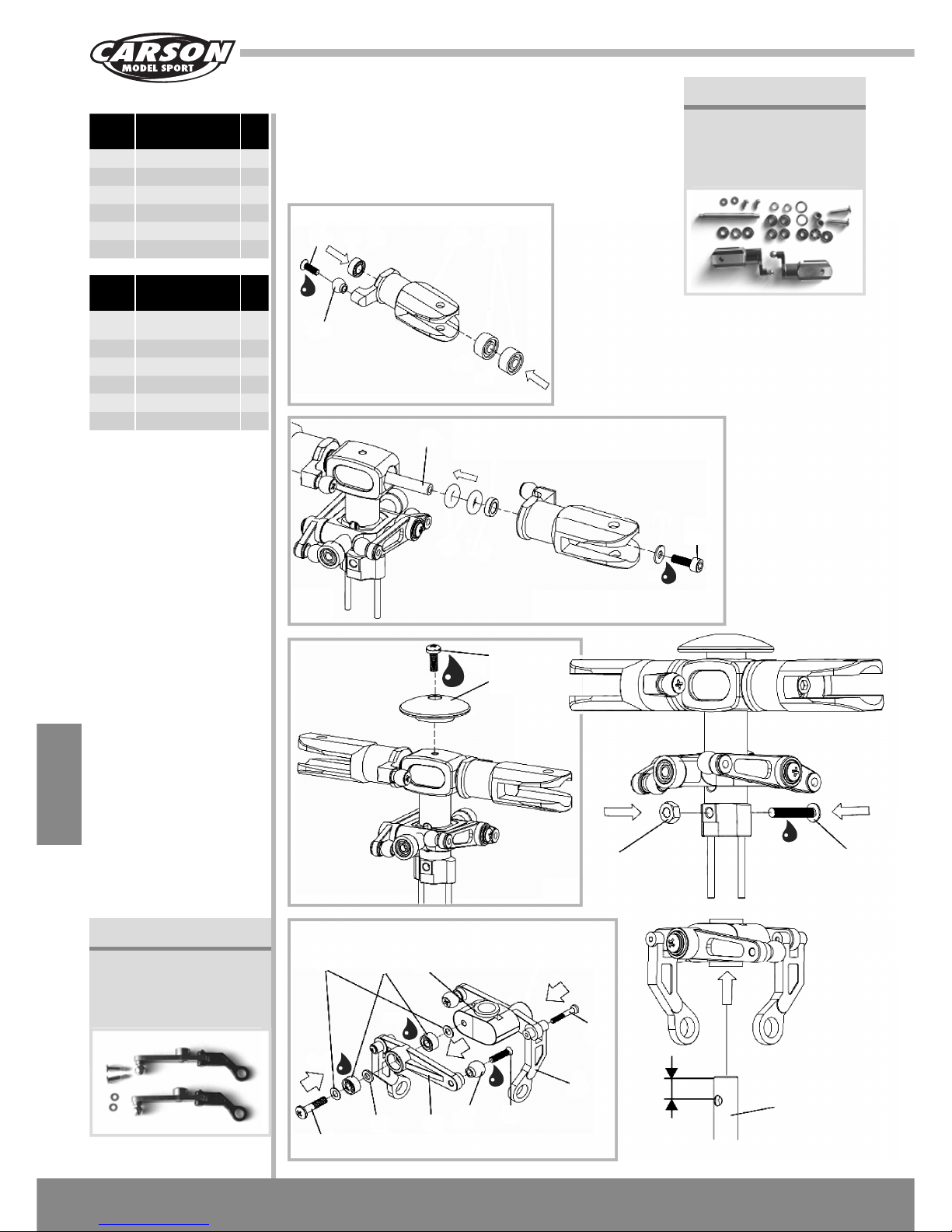 CARSON
MODEL SPORT