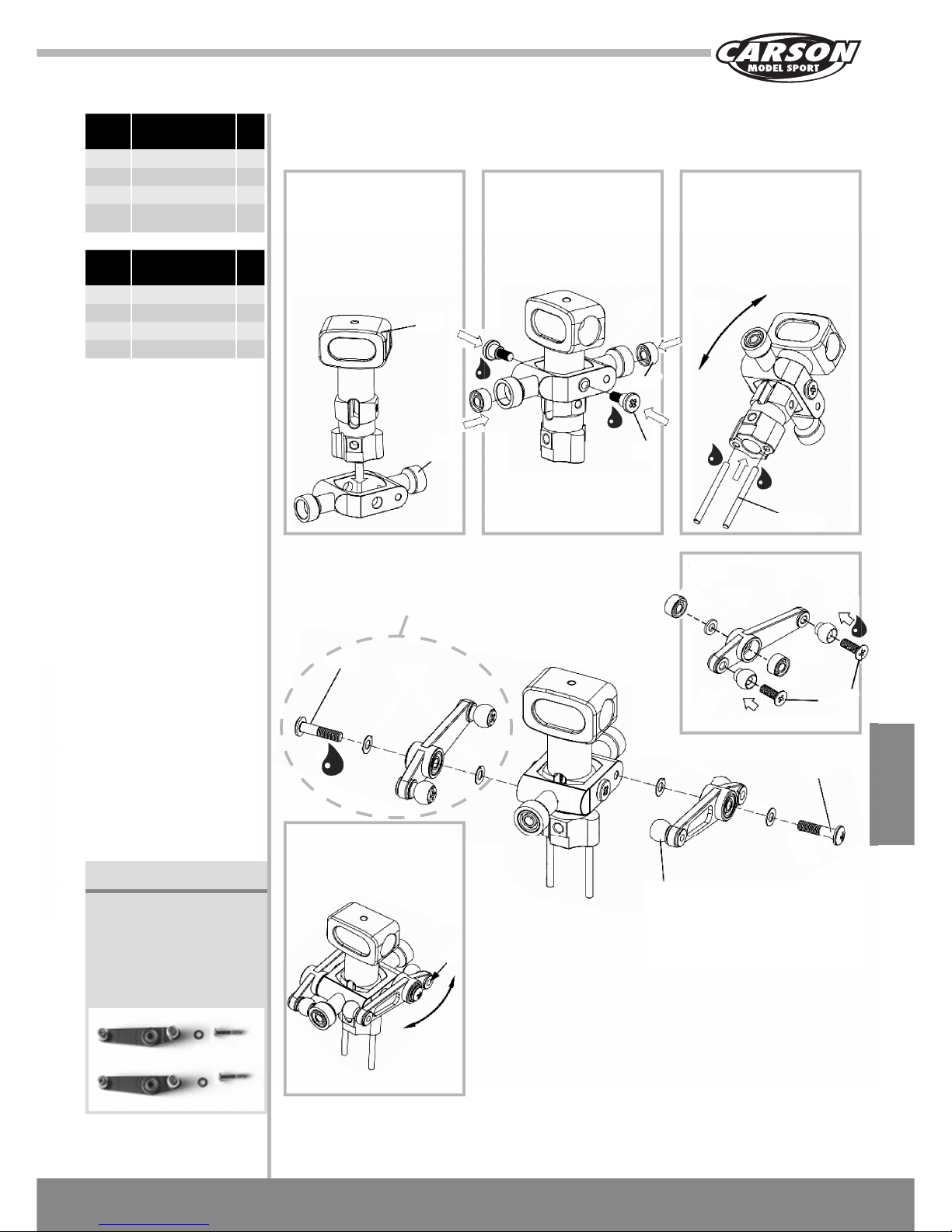 CARSON
MODEL SPORT