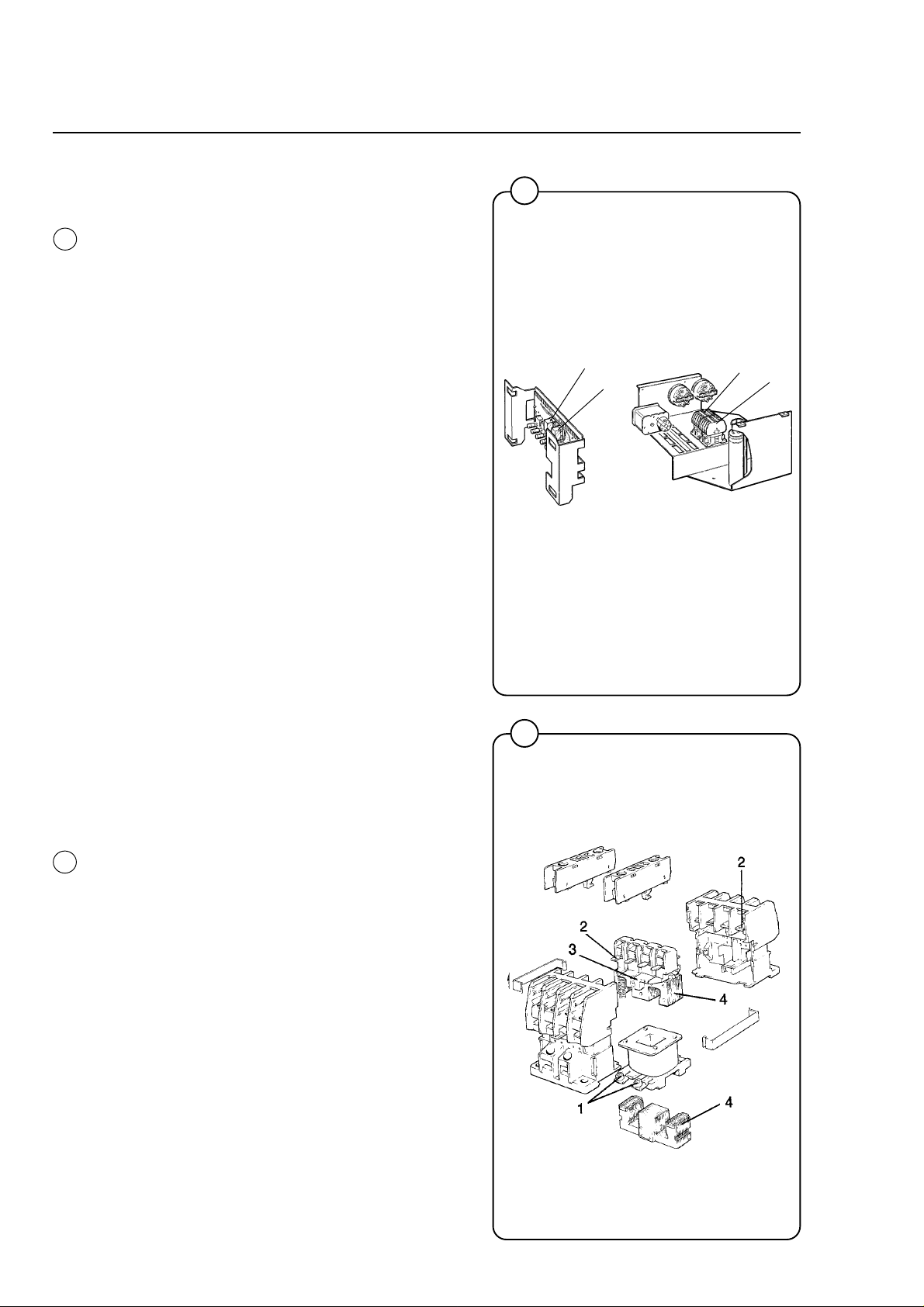 2

2
3

4

1

4