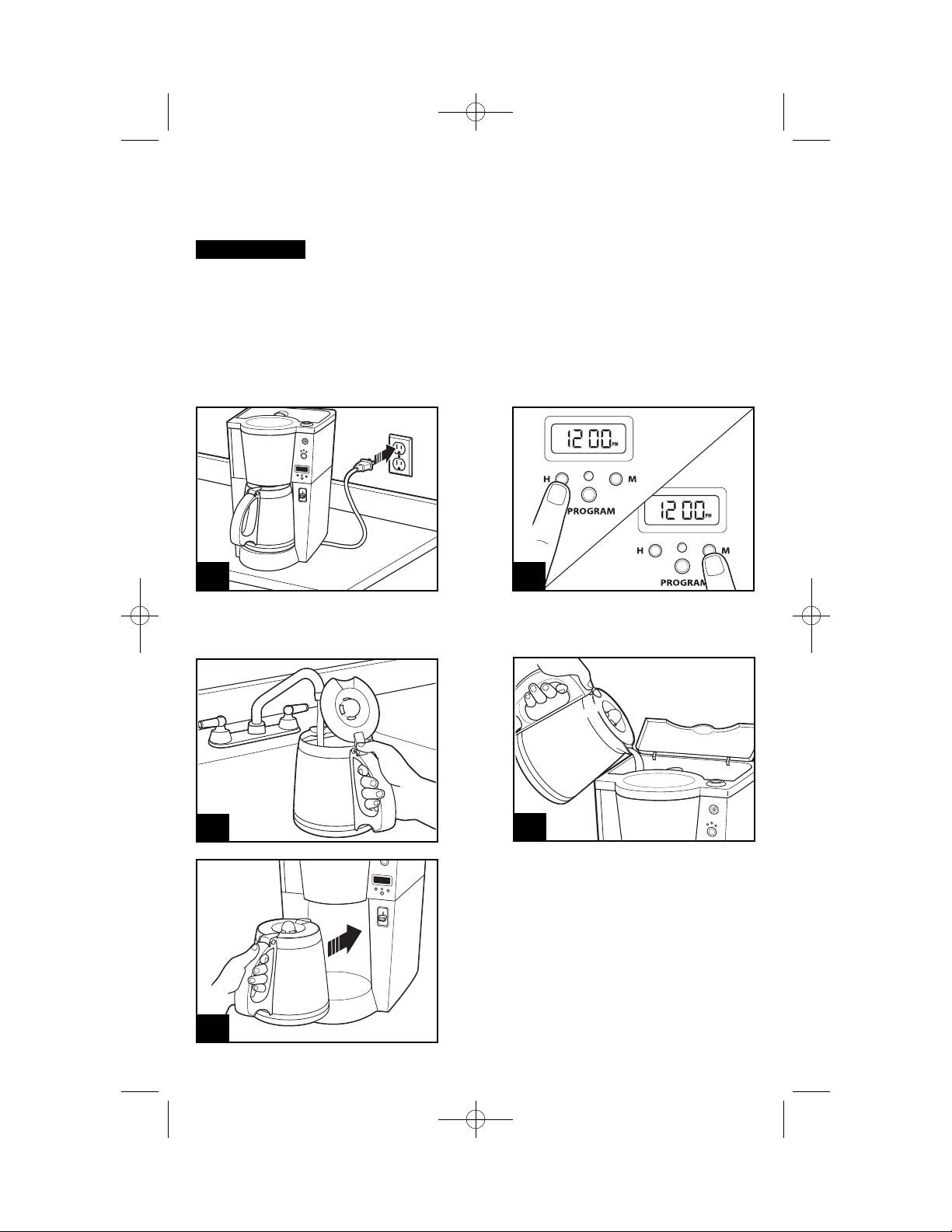 12 00 PM
H
M
PROGRAM
12 00 PM
H
M
PROGRAM