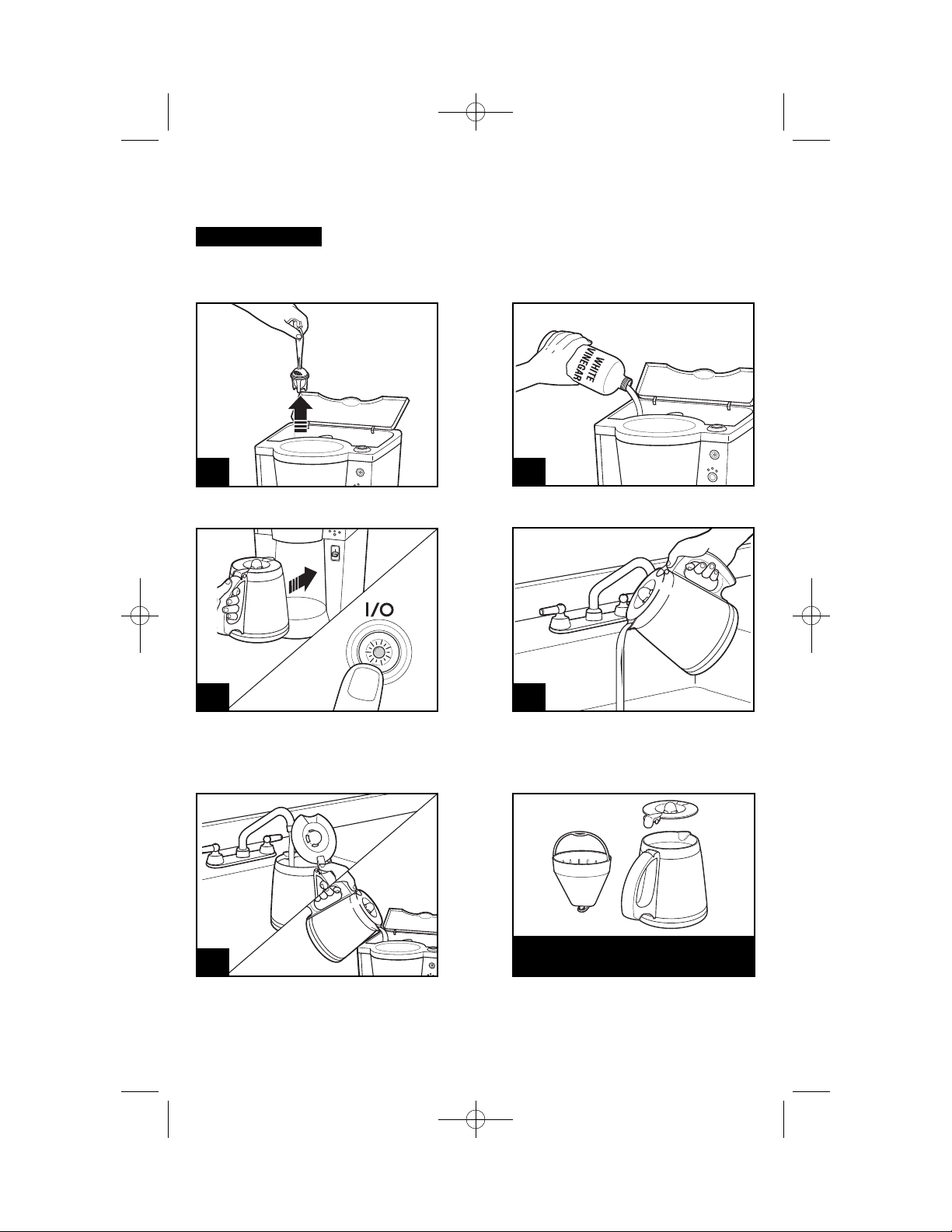 WHITE VINEGAR

I/O