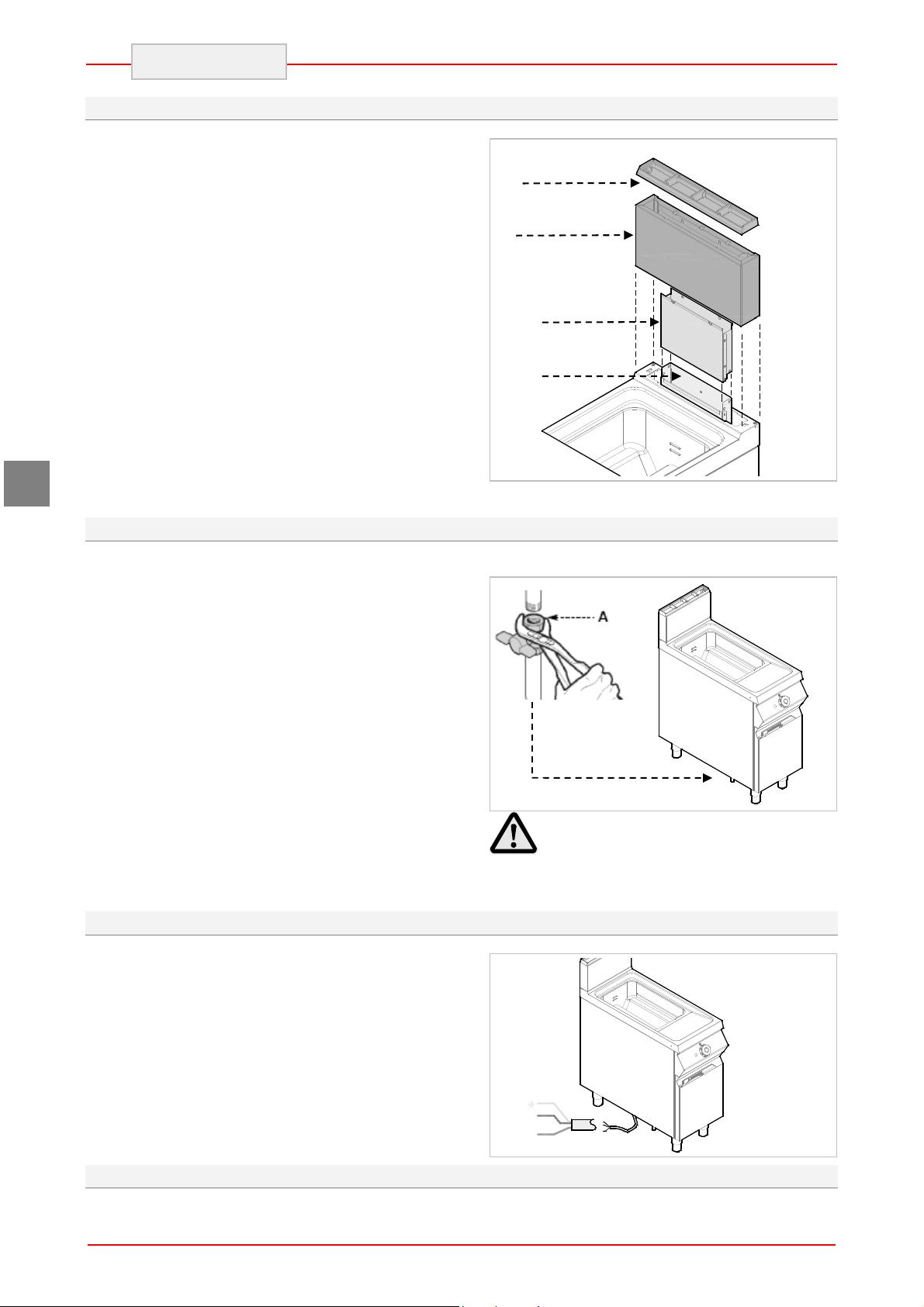 A