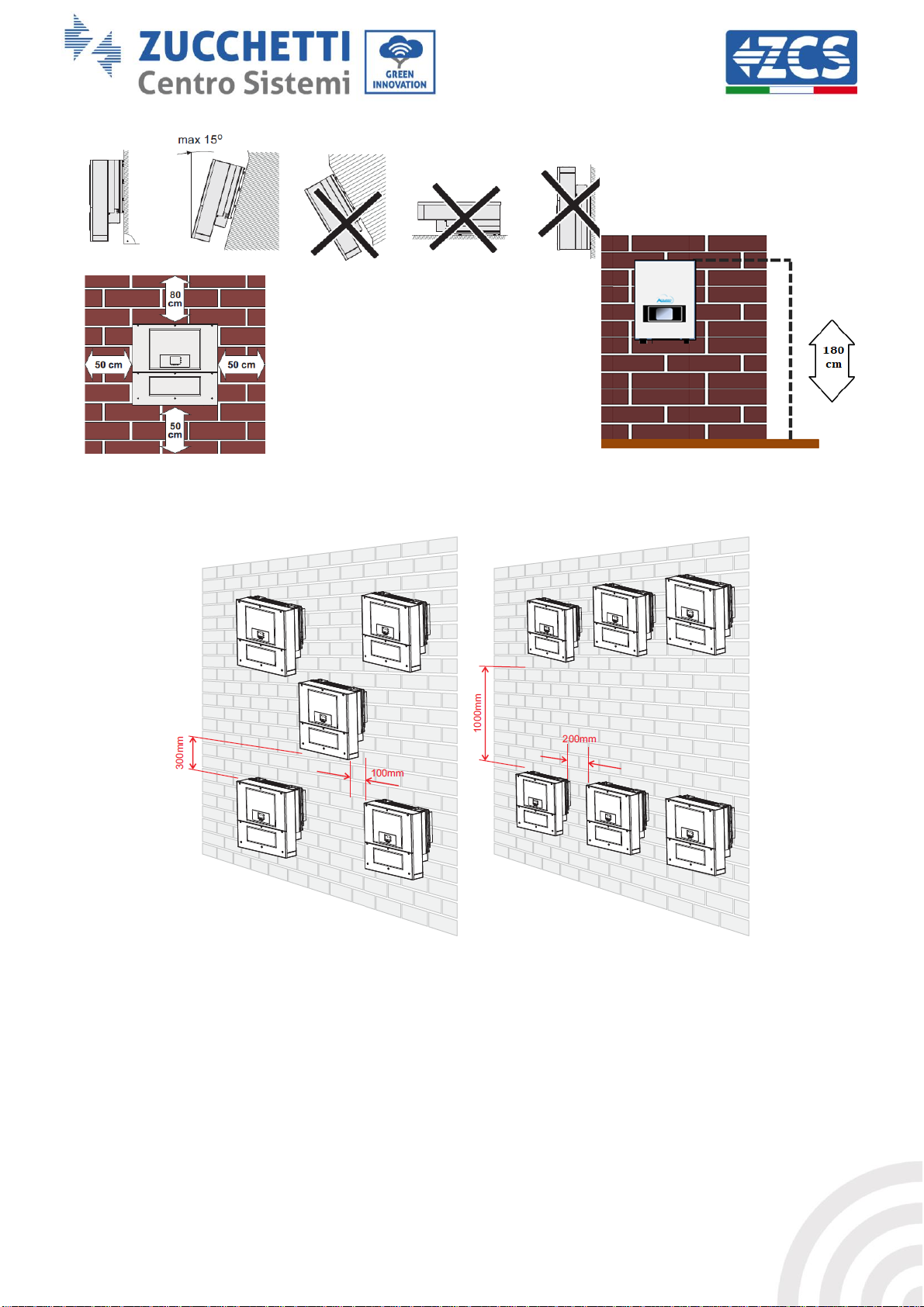 ZUCCHETTI Centro Sistemi

GREEN INNOVATION

ZCS

max 15°

80 cm

50 cm

50 cm

50 cm

180 cm

300mm

100mm

1000mm

200mm