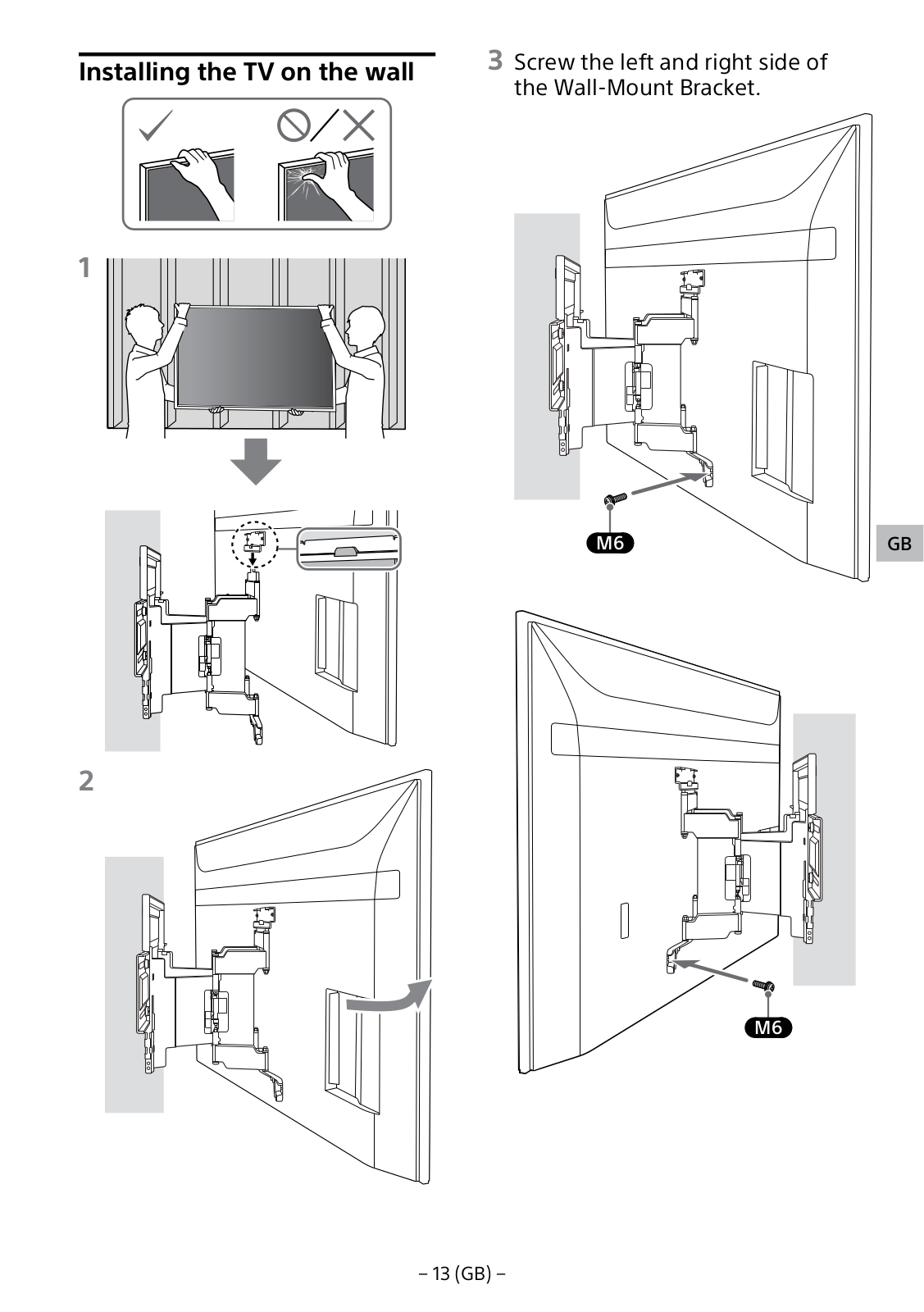 Installing the TV on the wall

1

2

3 Screw the left and right side of the Wall-Mount Bracket.

M6

GB

M6

– 13 (GB) –