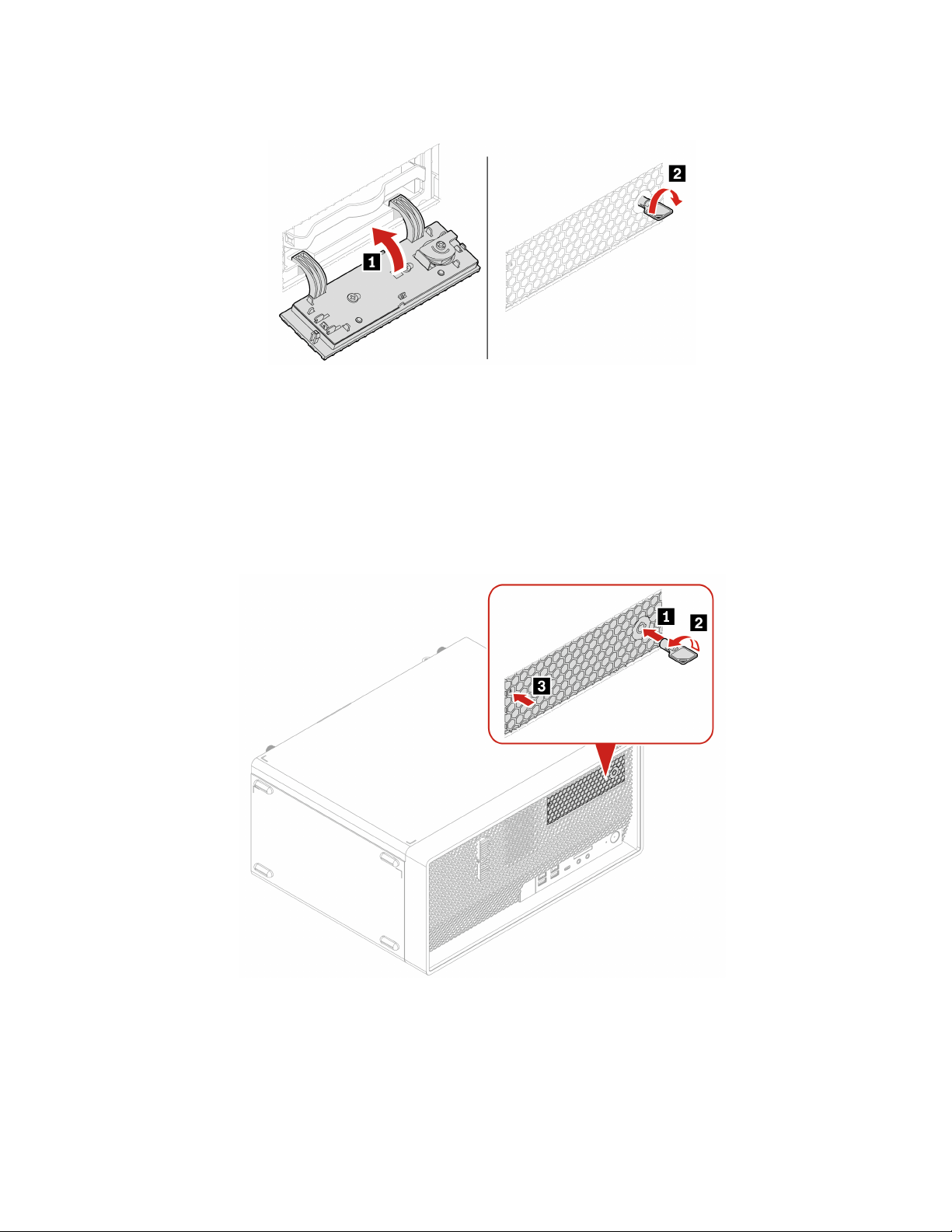 1

2

1

2

3