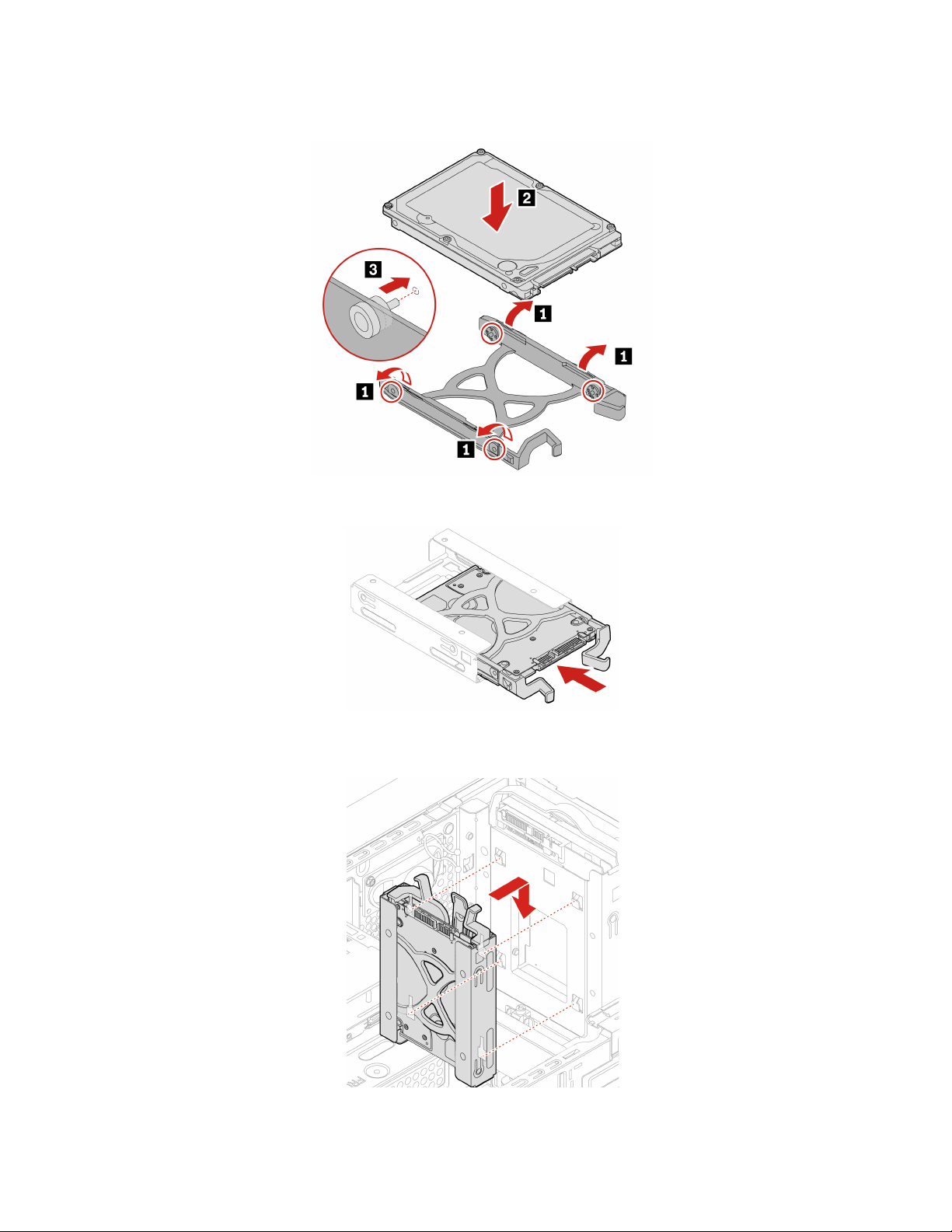 2
3
1
1
1
1