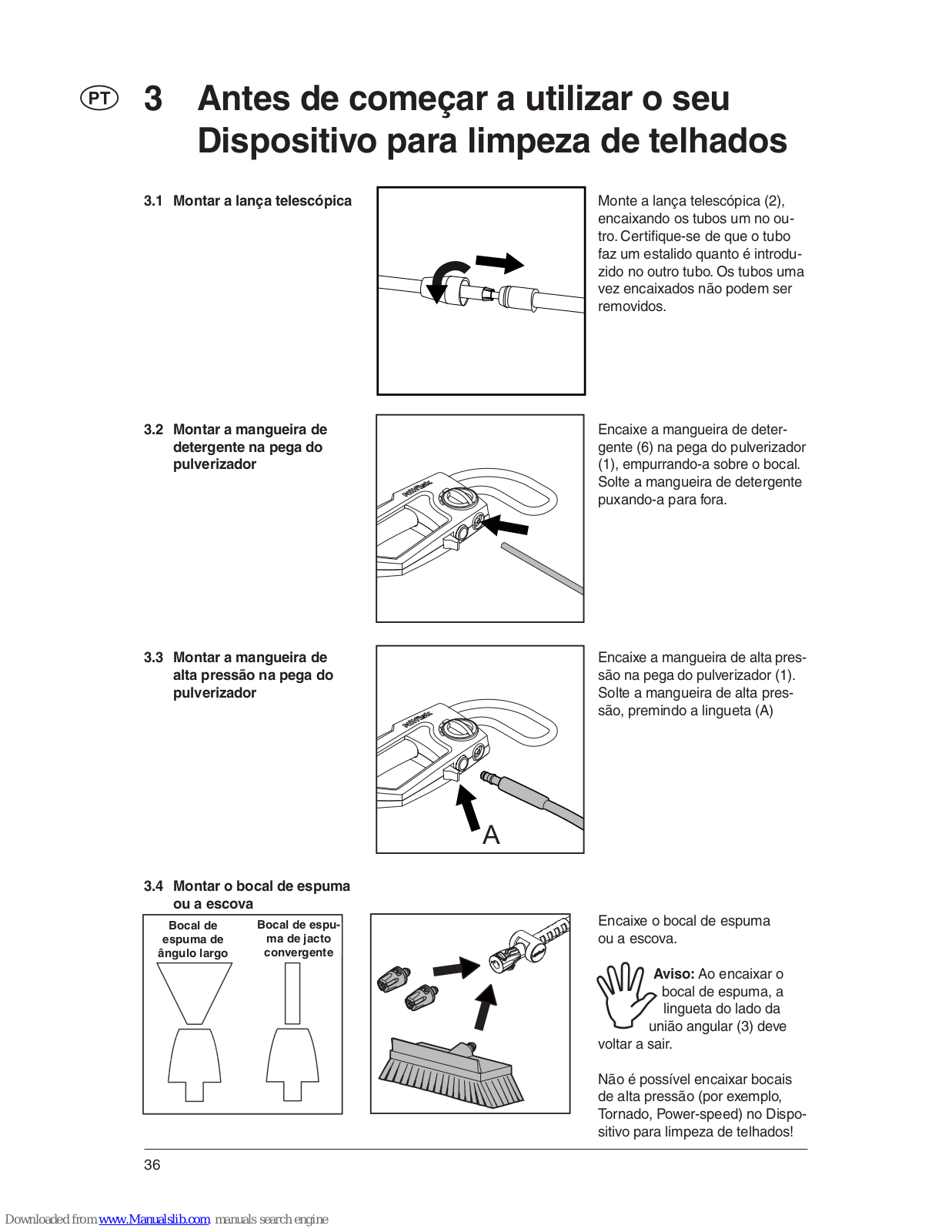 PT 3 Antes de começar a utilizar o seu Dispositivo para limpeza de telhados

3.1 Montar a lança telescópica

Monte a lança telescópica (2), encaixando os tubos um no outro. Certifique-se de que o tubo faz um estalido quanto é introduzido no outro tubo. Os tubos uma vez encaixados não podem ser removidos.

3.2 Montar a mangueira de detergente na pega do pulverizador

Encaixe a mangueira de detergente (6) na pega do pulverizador (1), empurrando-a sobre o bocal. Solte a mangueira de detergente puxando-a para fora.

3.3 Montar a mangueira de alta pressão na pega do pulverizador

A

Encaixe a mangueira de alta pressão na pega do pulverizador (1). Solte a mangueira de alta pressão, premindo a lingueta (A)

3.4 Montar o bocal de espuma ou a escova

Bocal de espuma de ângulo largo

Bocal de espuma de jacto convergente

Encaixe o bocal de espuma ou a escova.

Aviso: Ao encaixar o bocal de espuma, a lingueta do lado da união angular (3) deve voltar a sair.

Não é possível encaixar bocais de alta pressão (por exemplo, Tornado, Power-speed) no Dispositivo para limpeza de telhados!

36

Downloaded from www.Manualslib.com manuals search engine