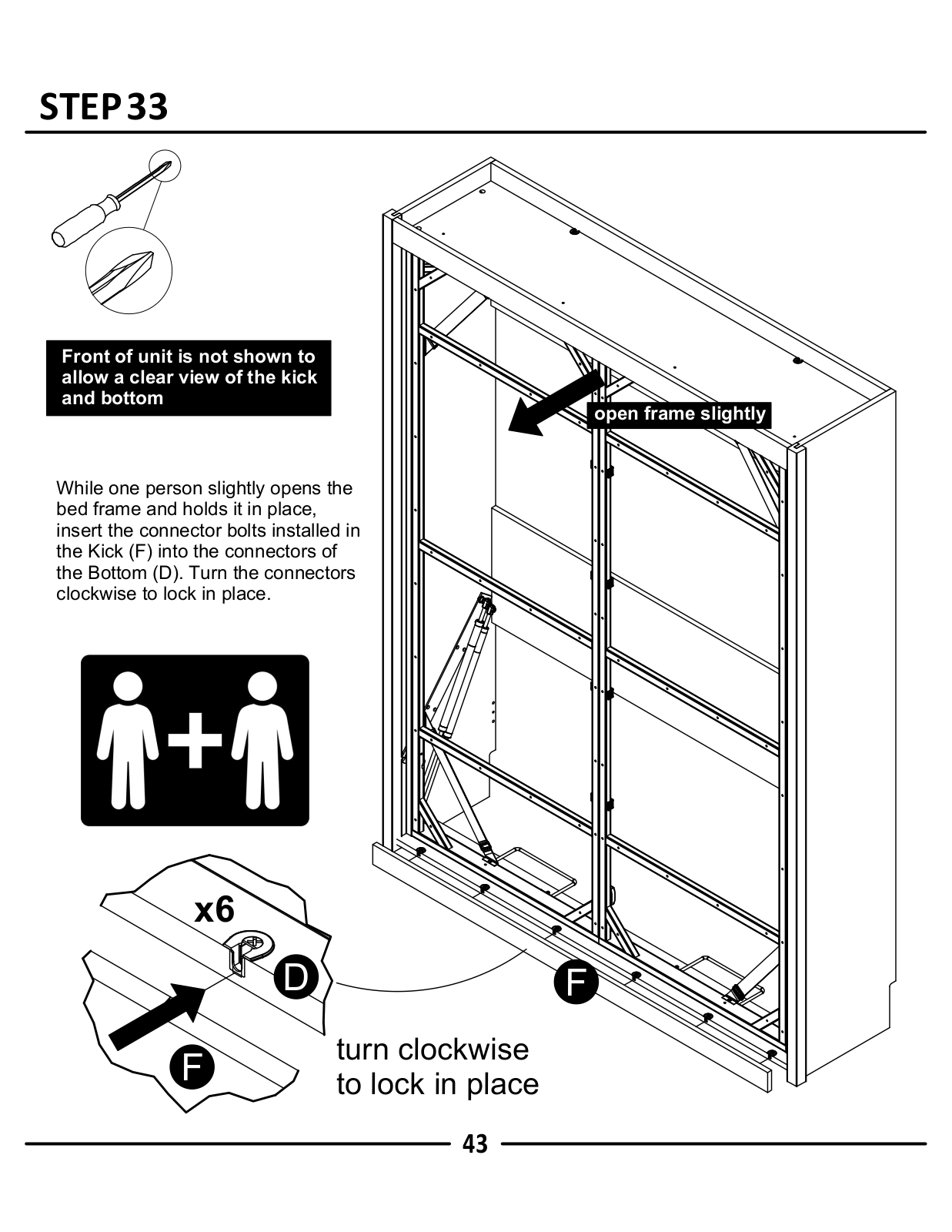 STEP 33

Front of unit is not shown to allow a clear view of the kick and bottom

open frame slightly

While one person slightly opens the bed frame and holds it in place, insert the connector bolts installed in the Kick (F) into the connectors of the Bottom (D). Turn the connectors clockwise to lock in place.

x6

D

F

F

turn clockwise to lock in place

43