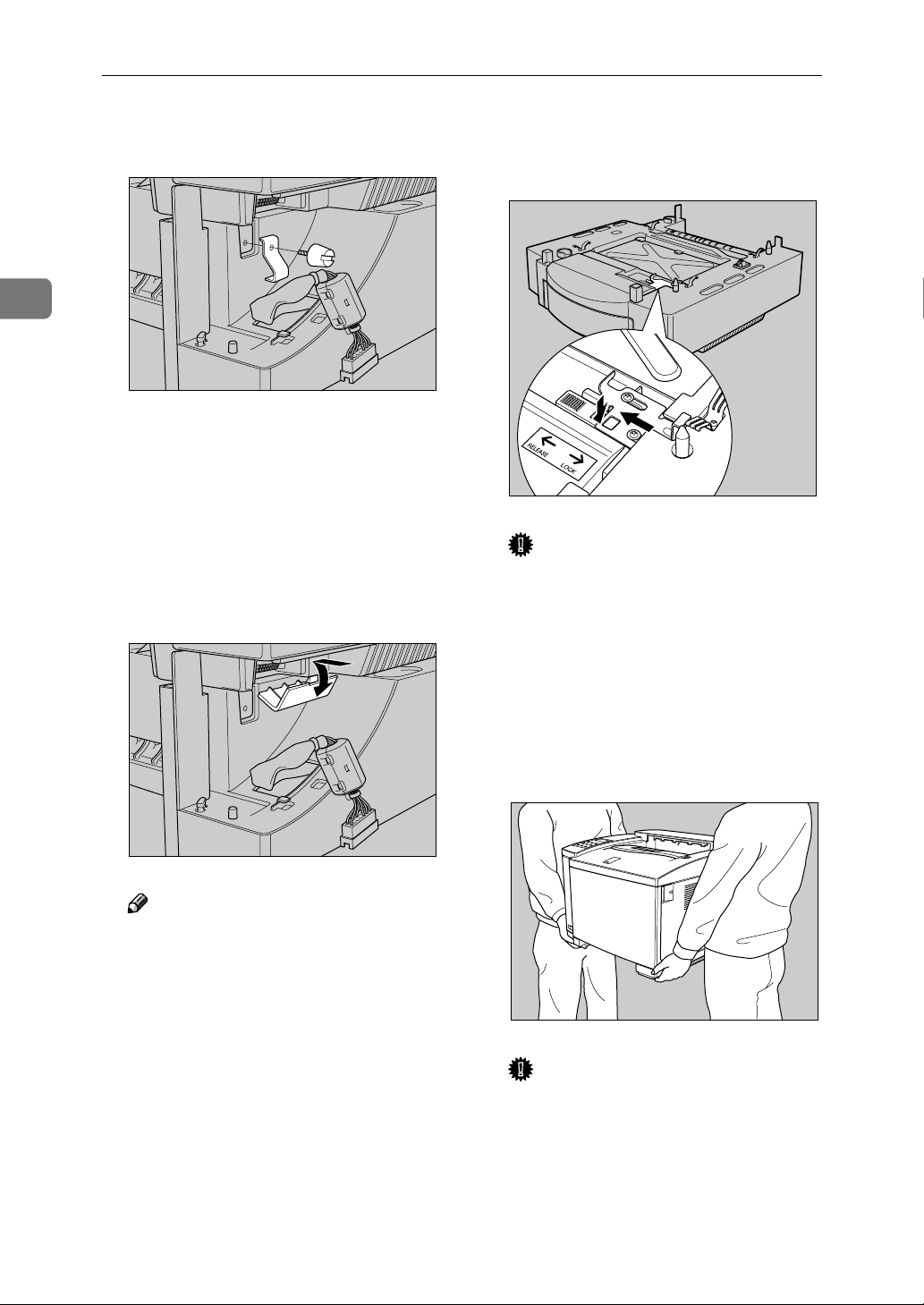 RELEASE

LOCK