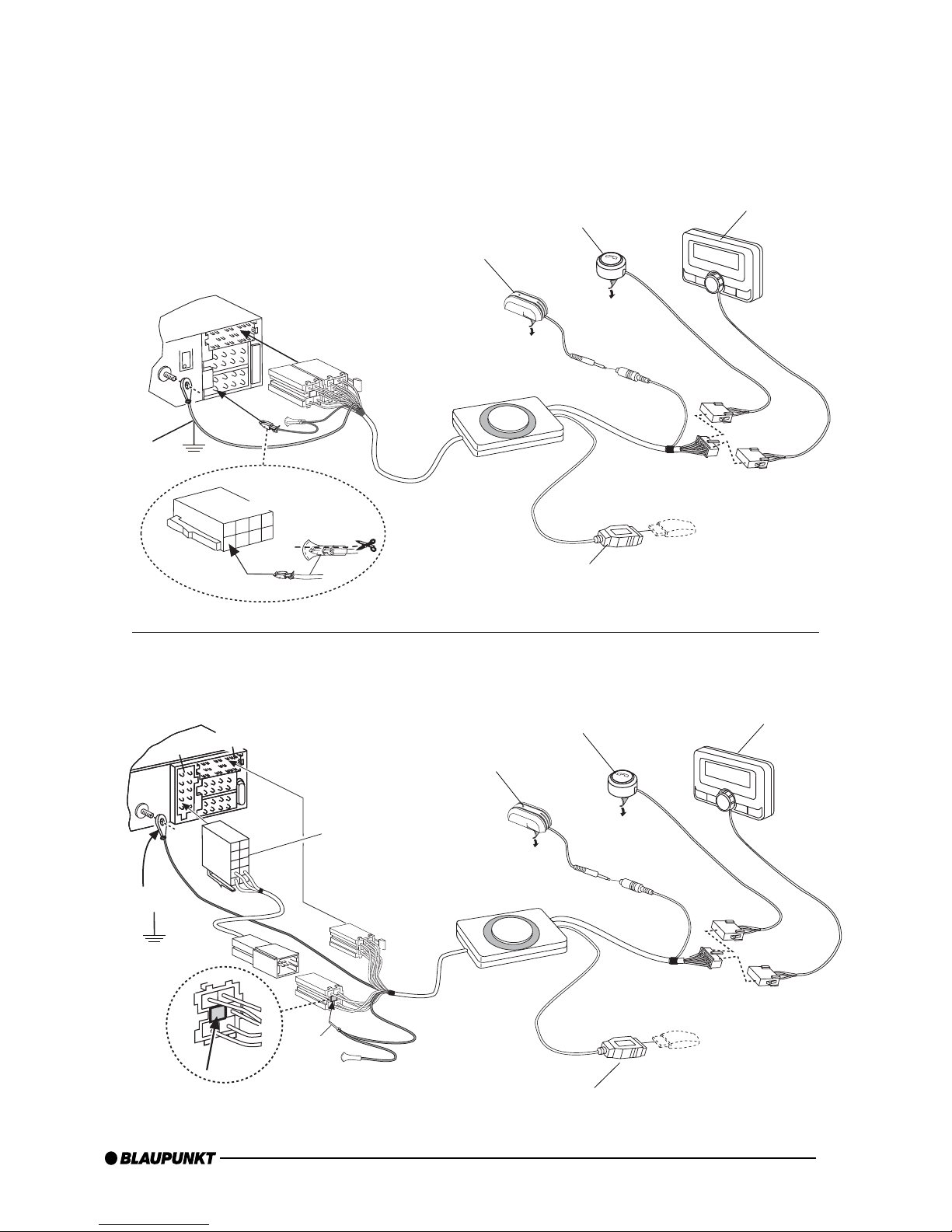 BLAUPUNKT