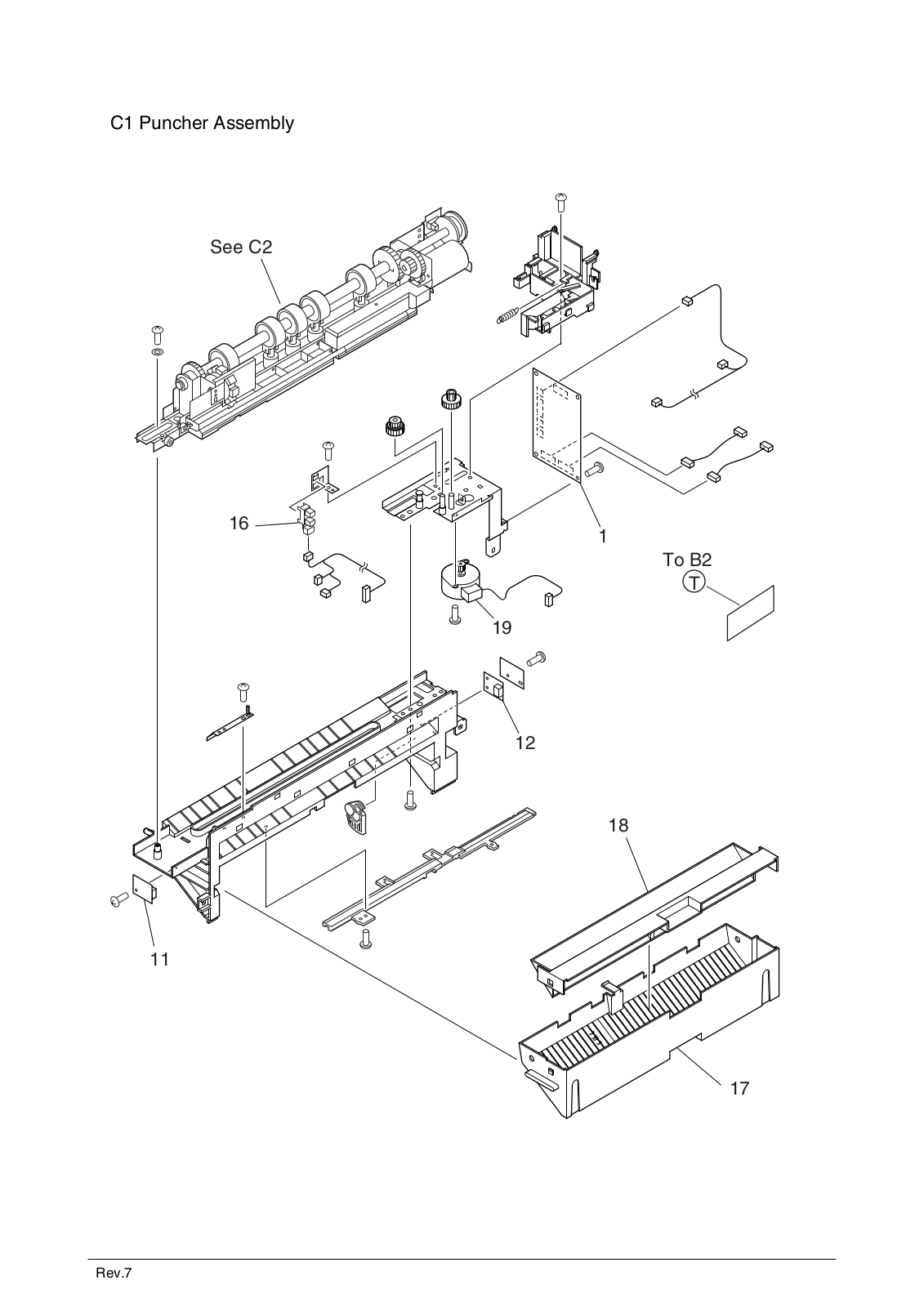 C1 Puncher Assembly

See C2

16

1

To B2

T

19

12

18

11

17

Rev.7