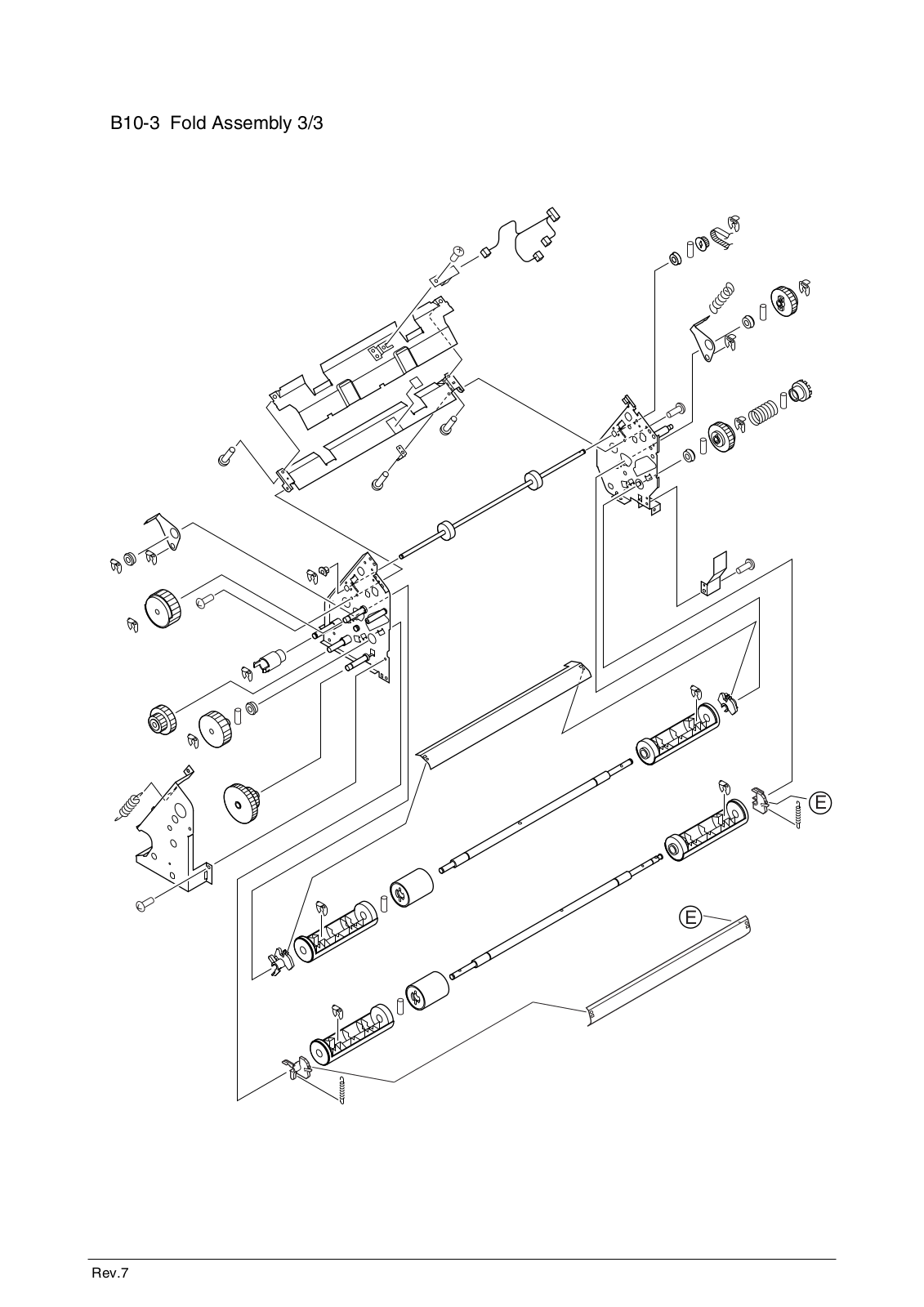 B10-3 Fold Assembly 3/3

E

E

Rev.7