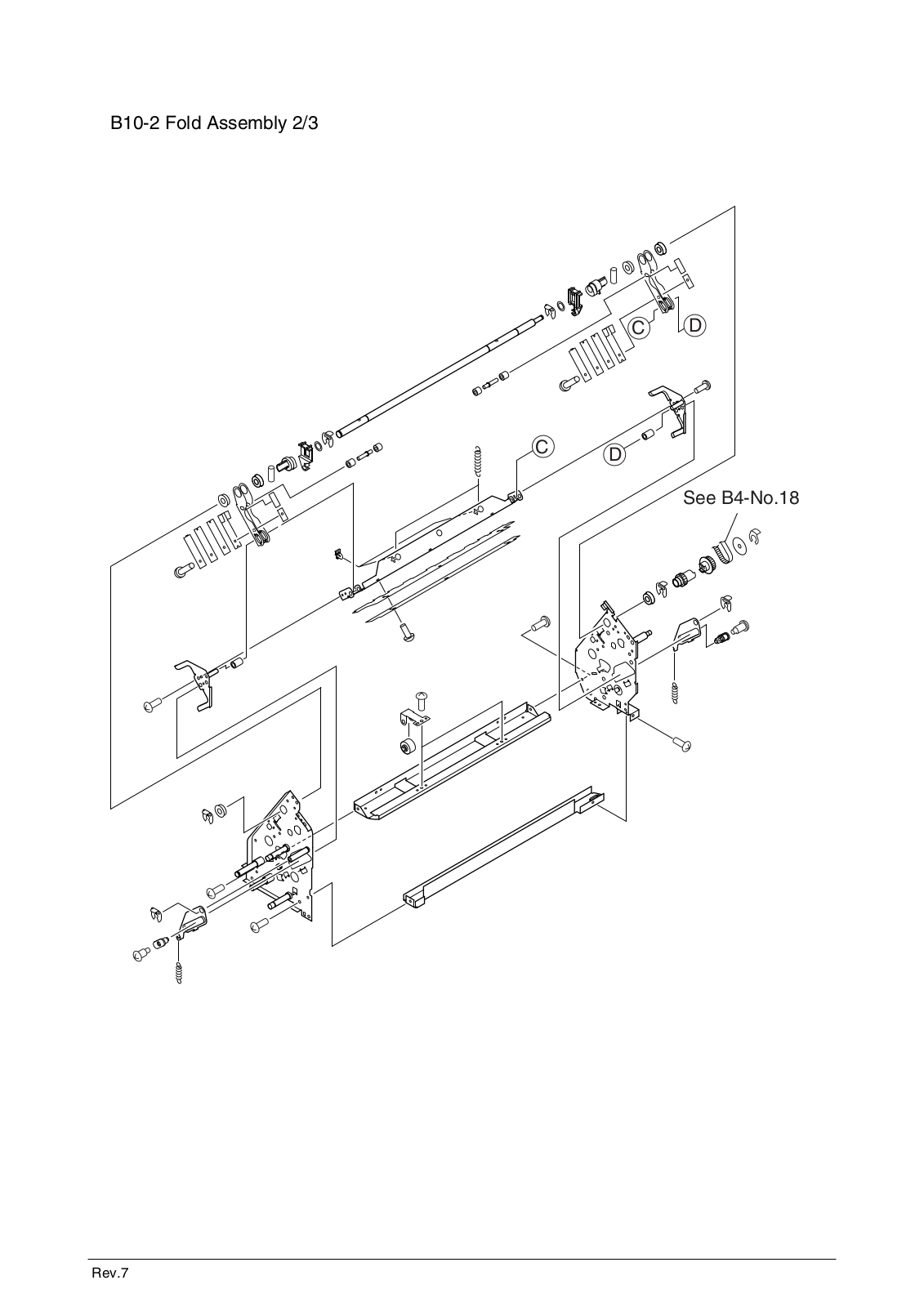 B10-2 Fold Assembly 2/3

C

D

C

D

See B4-No.18

Rev.7