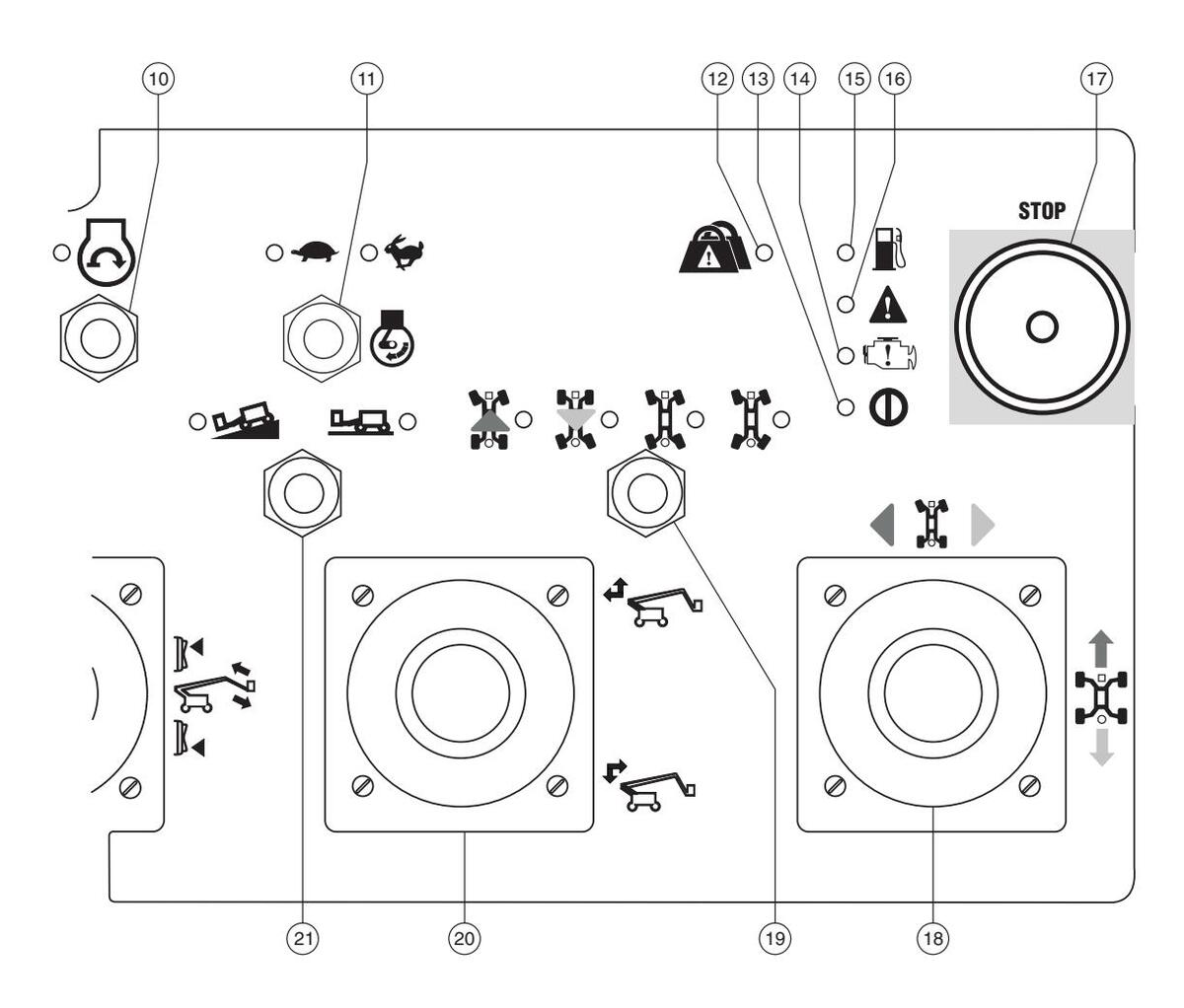 10
11
12
13
14
15
16
17
STOP
21
20
19
18