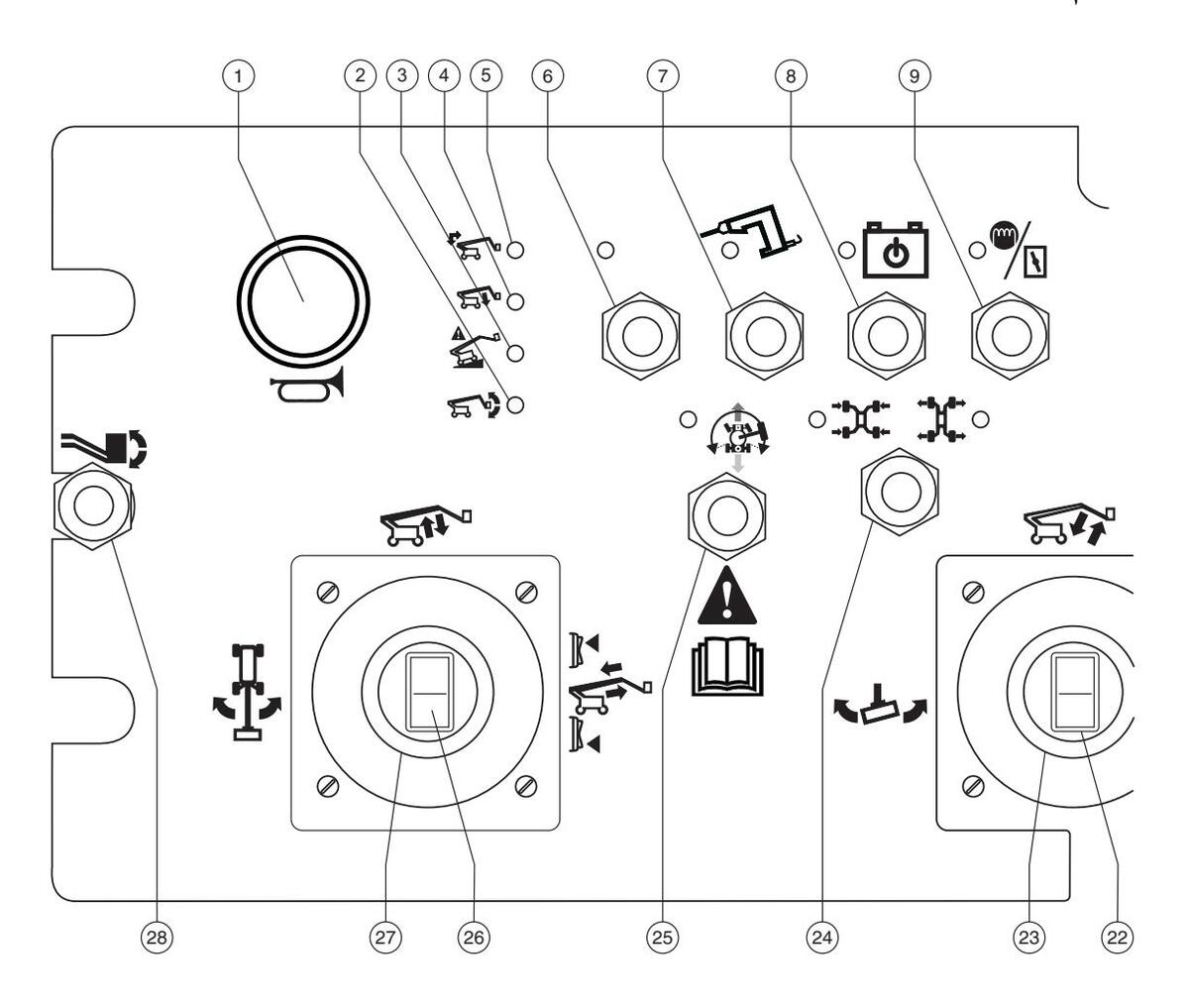 1
2
3
4
5
6
7
8
9
28
27
26
25
24
23
22