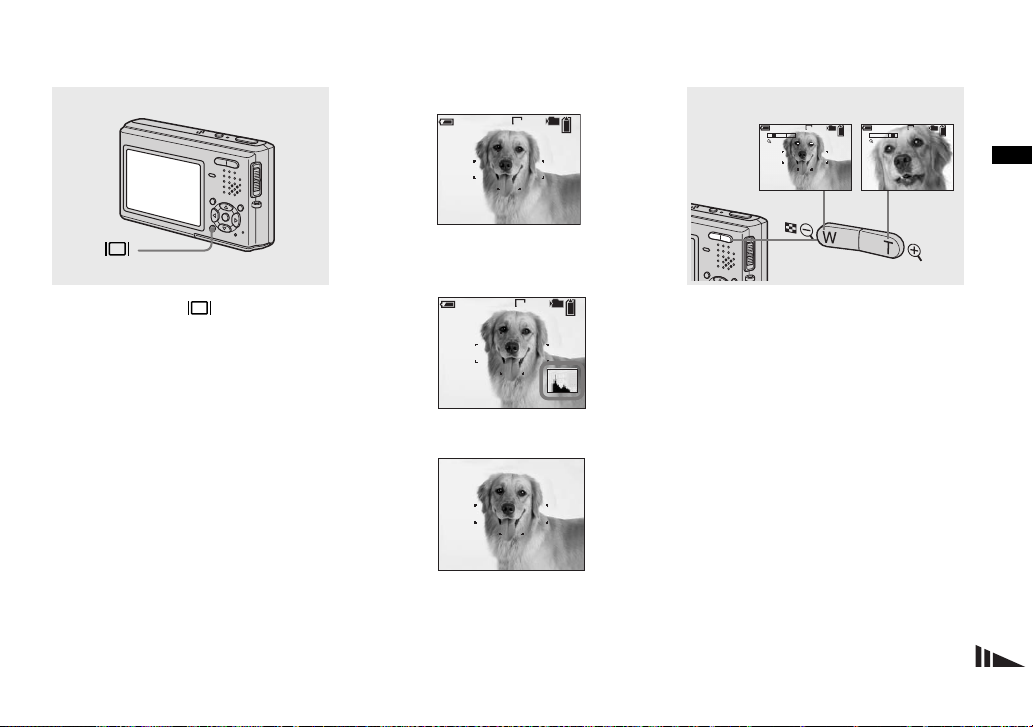 W

T