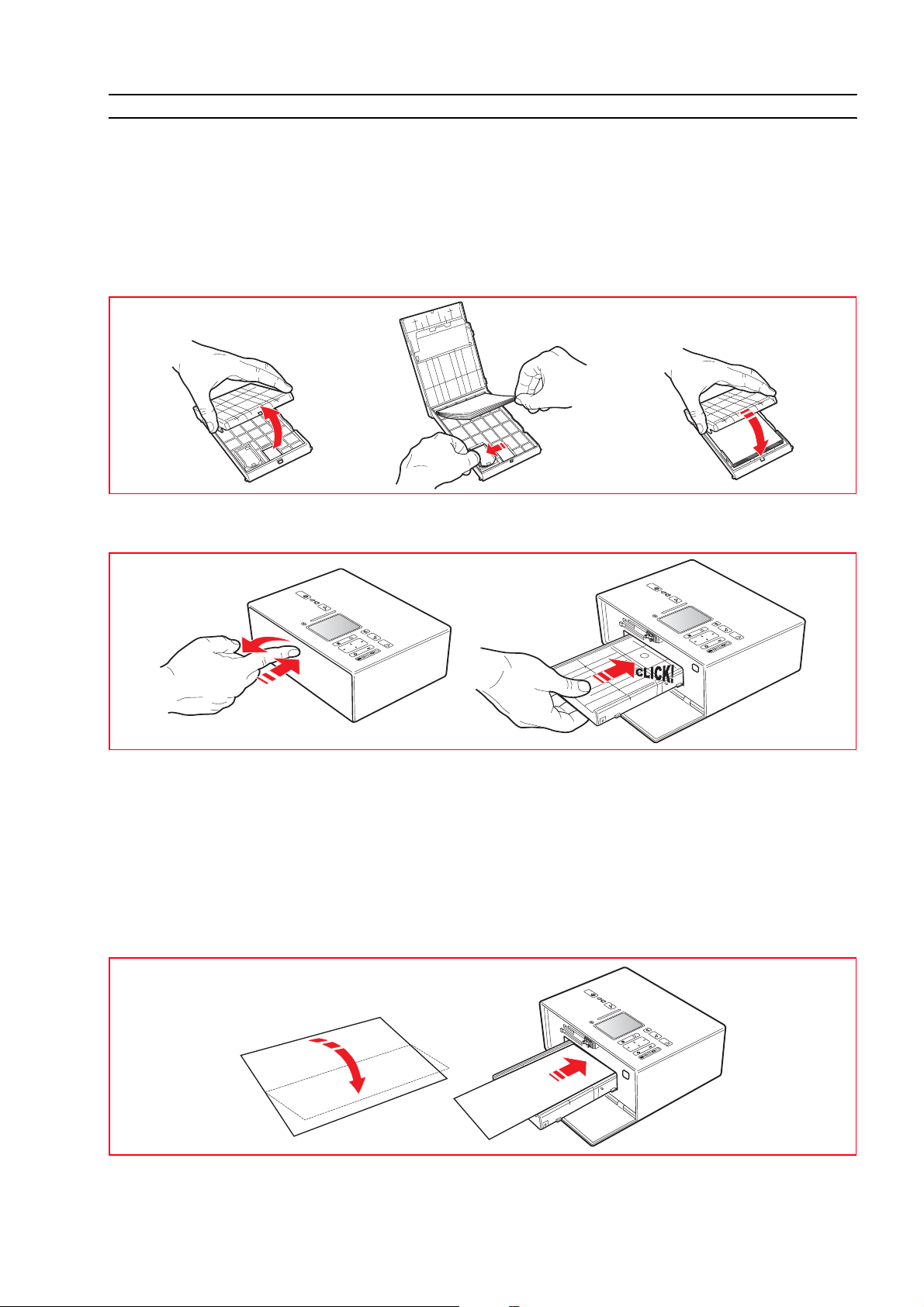 CLICK!