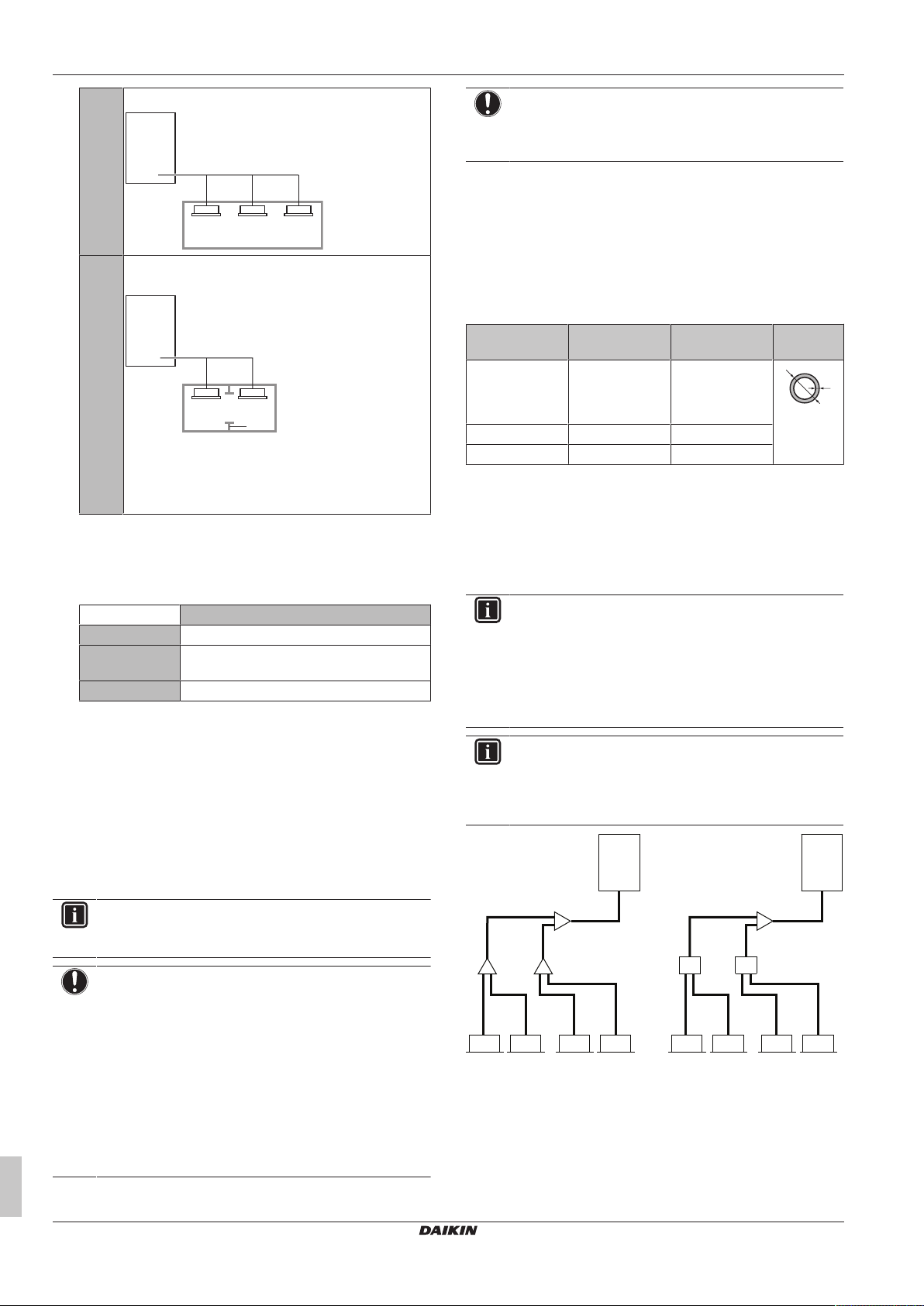 DAIKIN