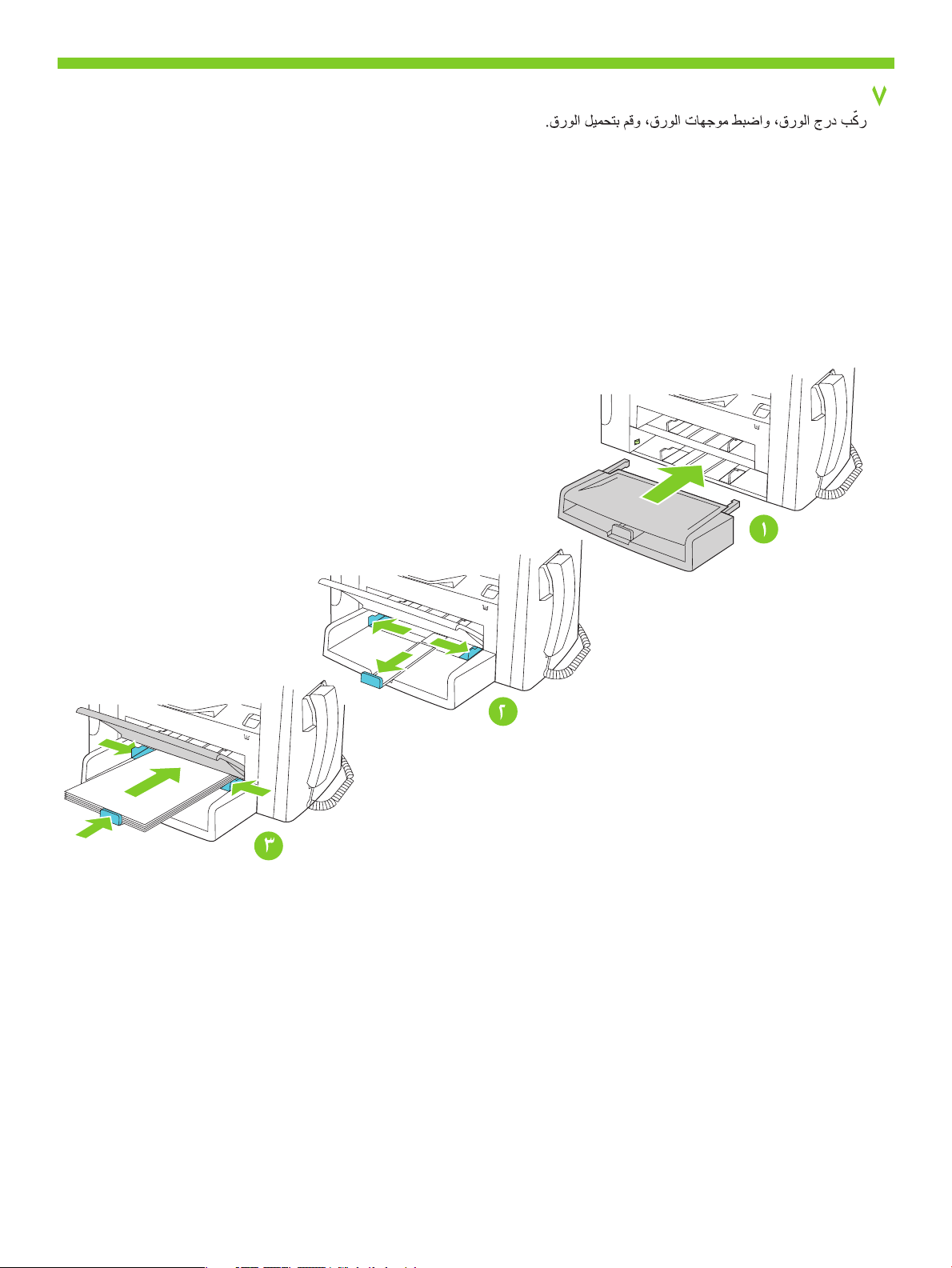 ٧
ركّب درج الورق، واضبط موجهات الورق، وقم بتحميل الورق.

١

٢

٣