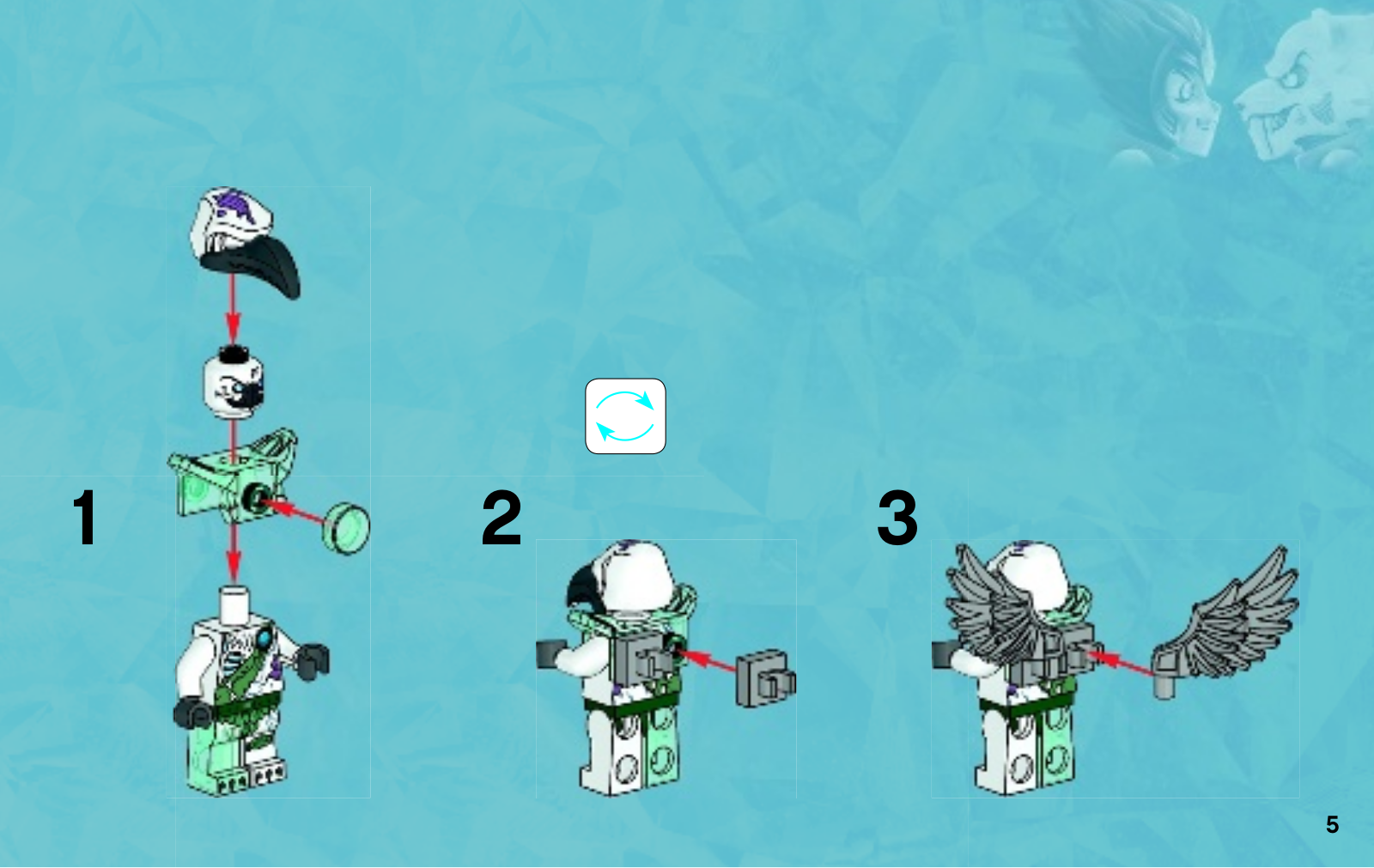 1

2

3

5