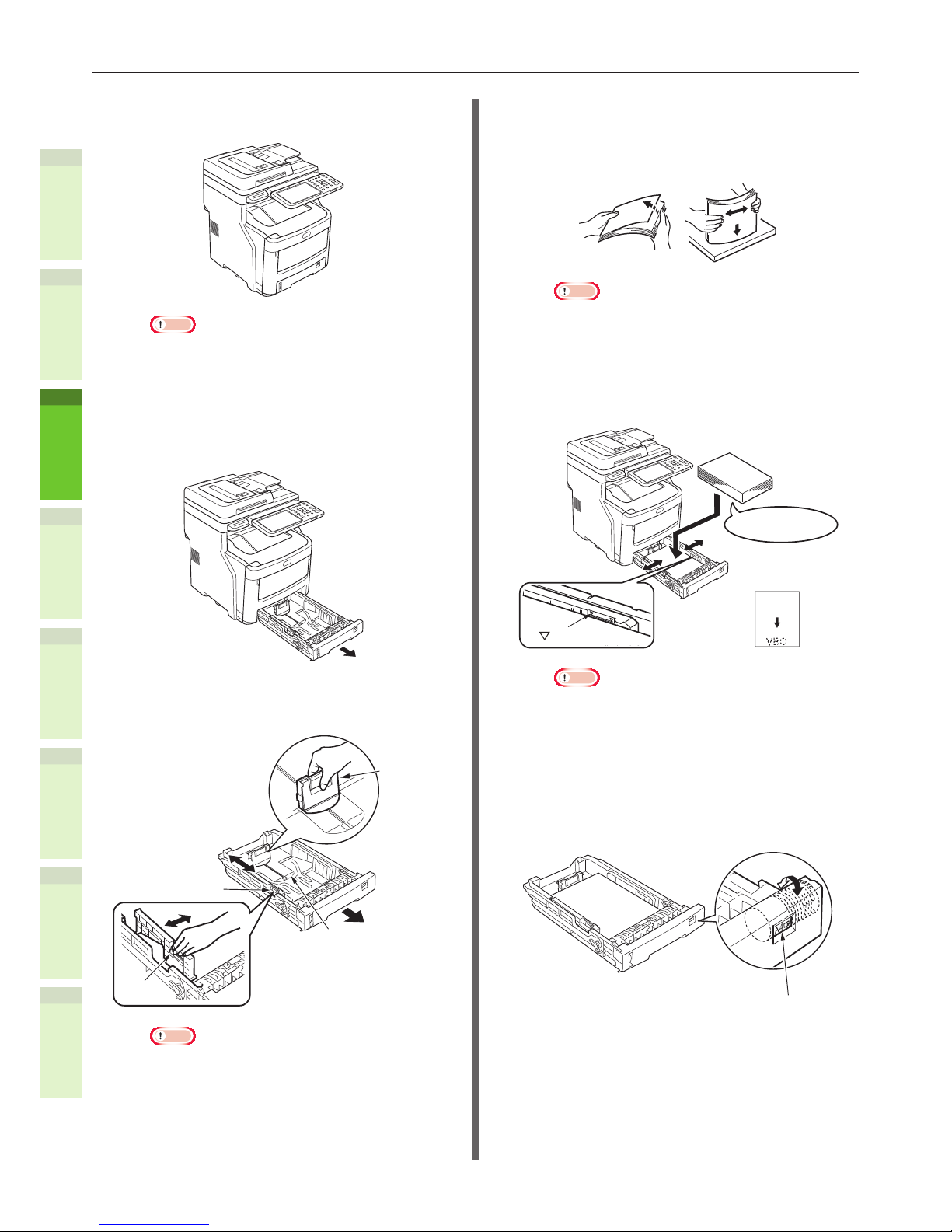 ABC