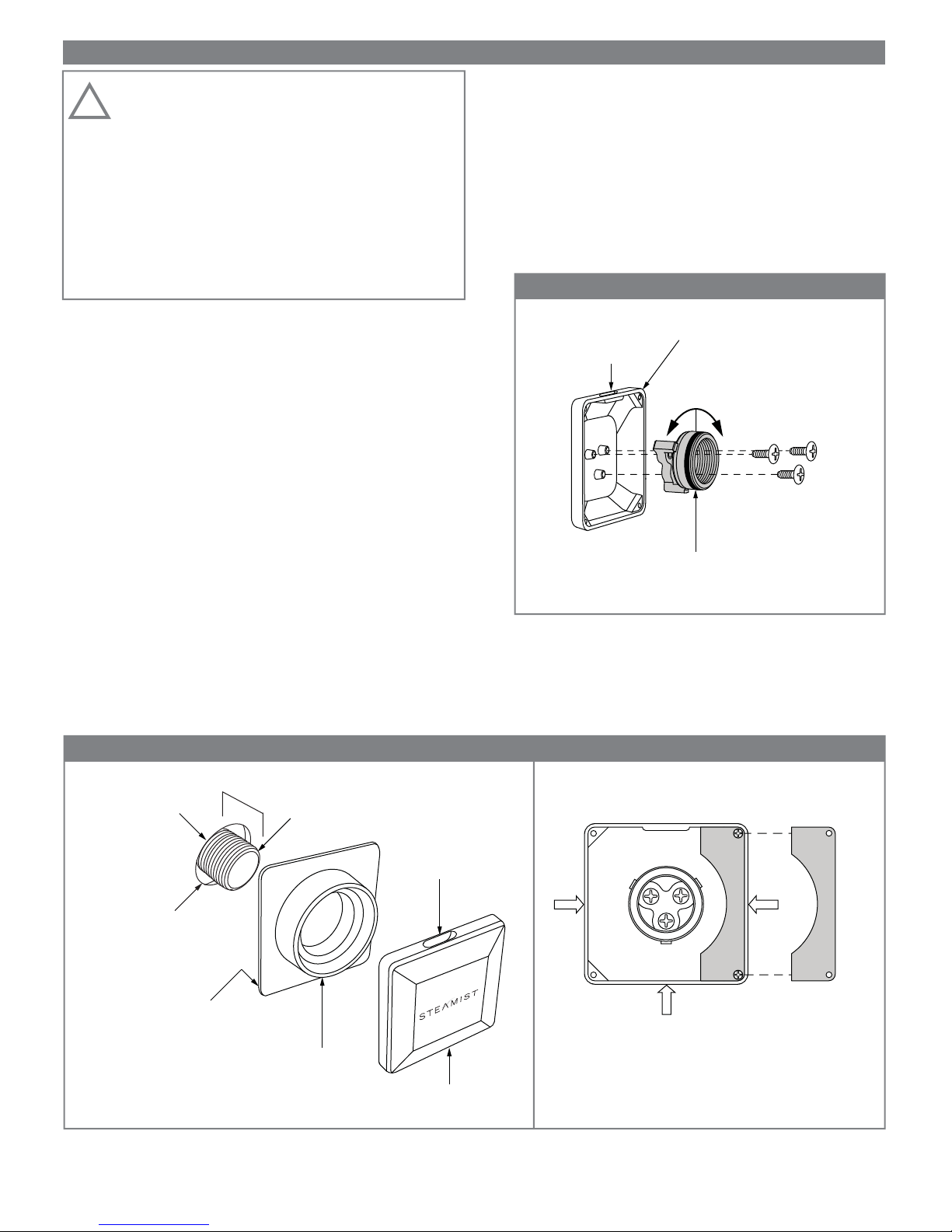 STEAMIST