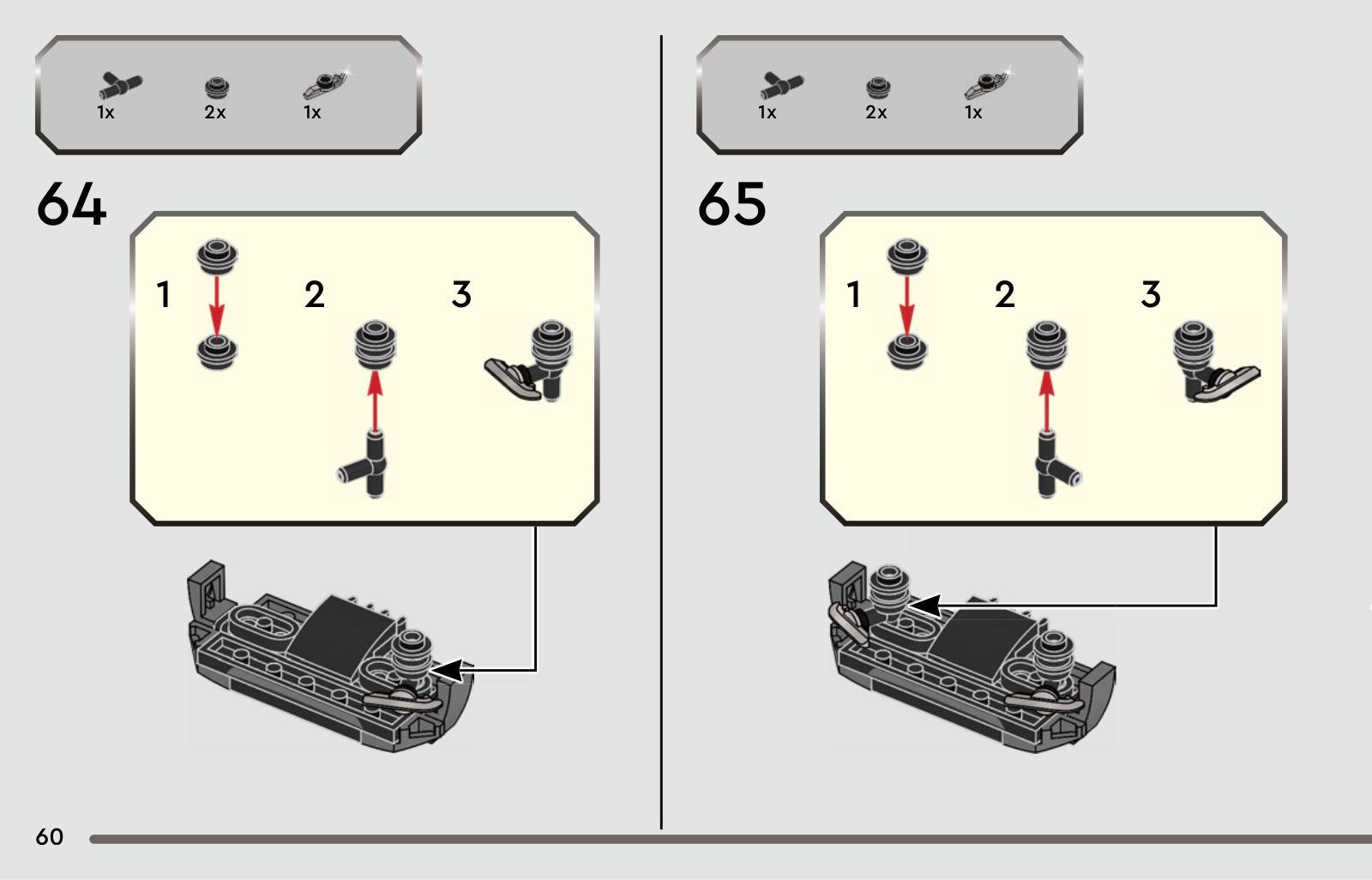 1x 2x 1x

64

1

2

3

1x 2x 1x

65

1

2

3

60