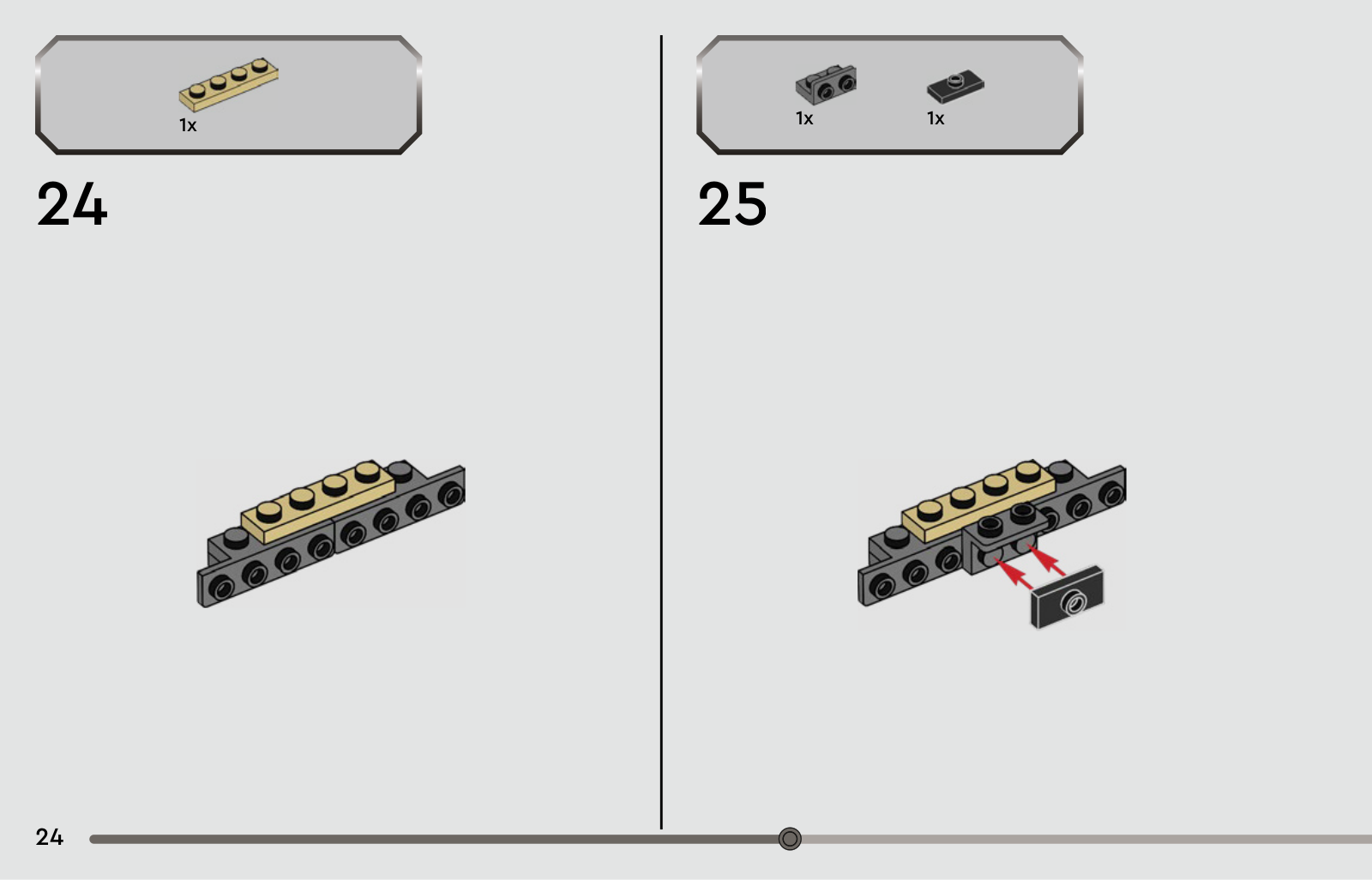 1x

24

1x

1x

25

24