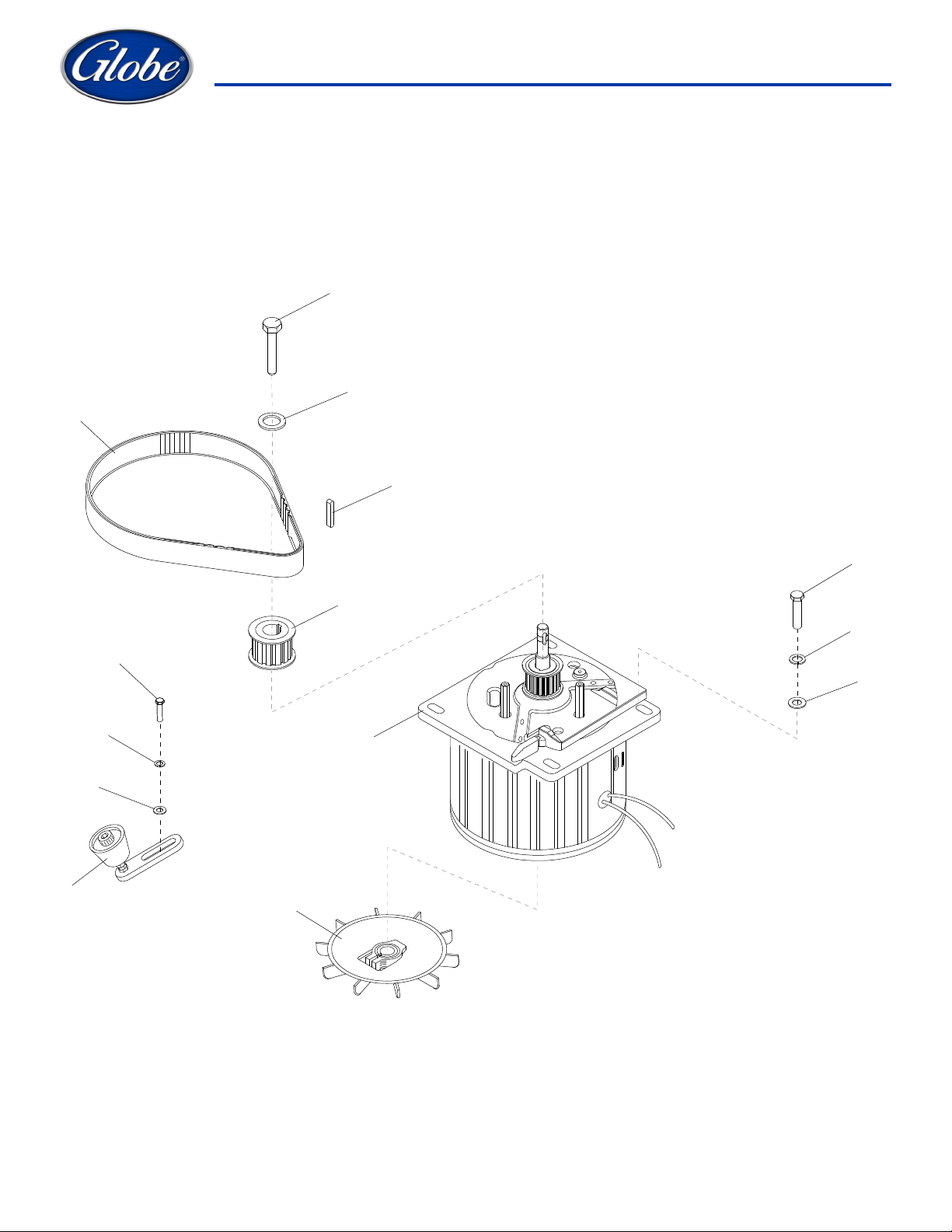 Globe®