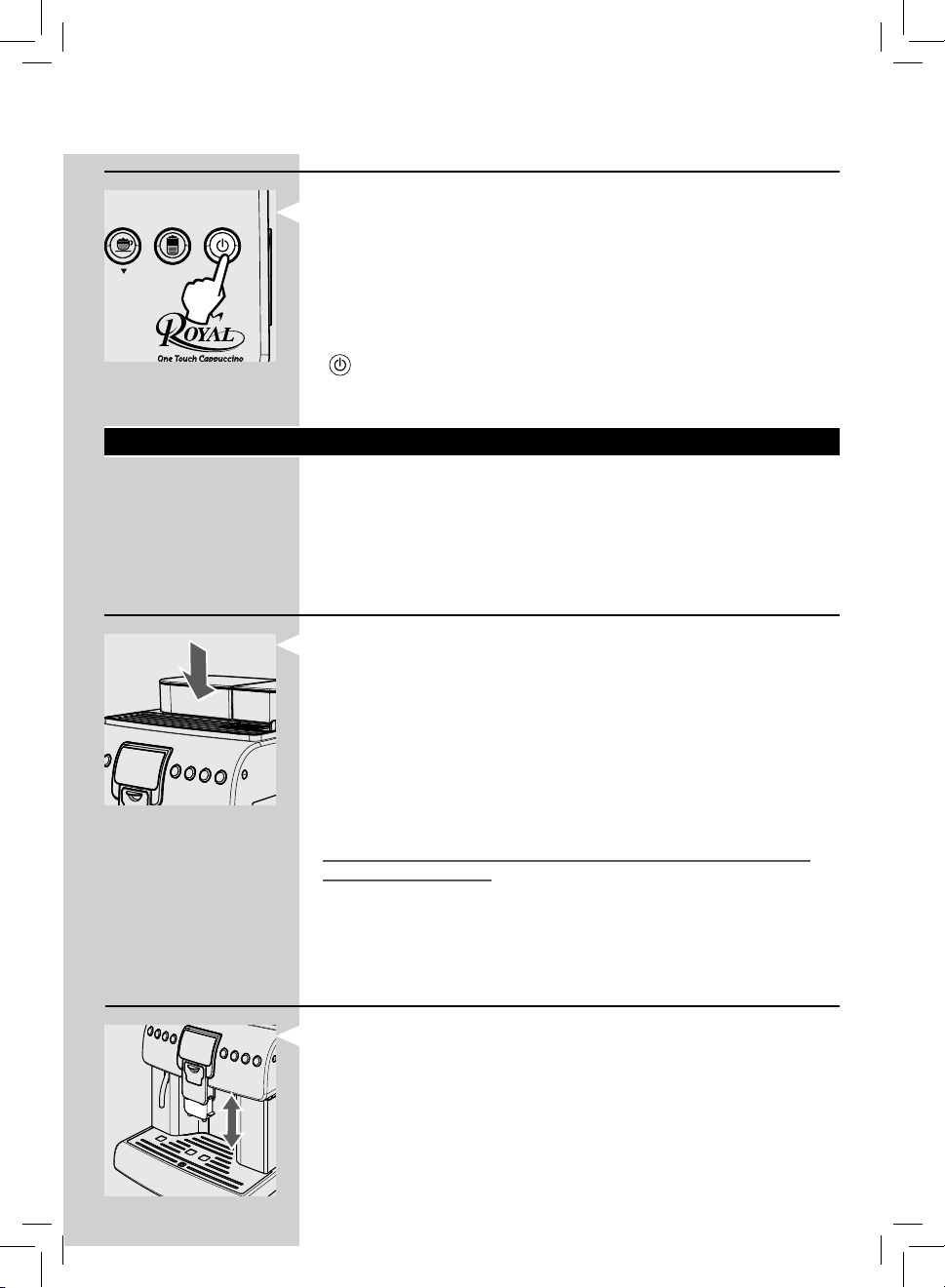 ROYAL
One Touch Cappuccino