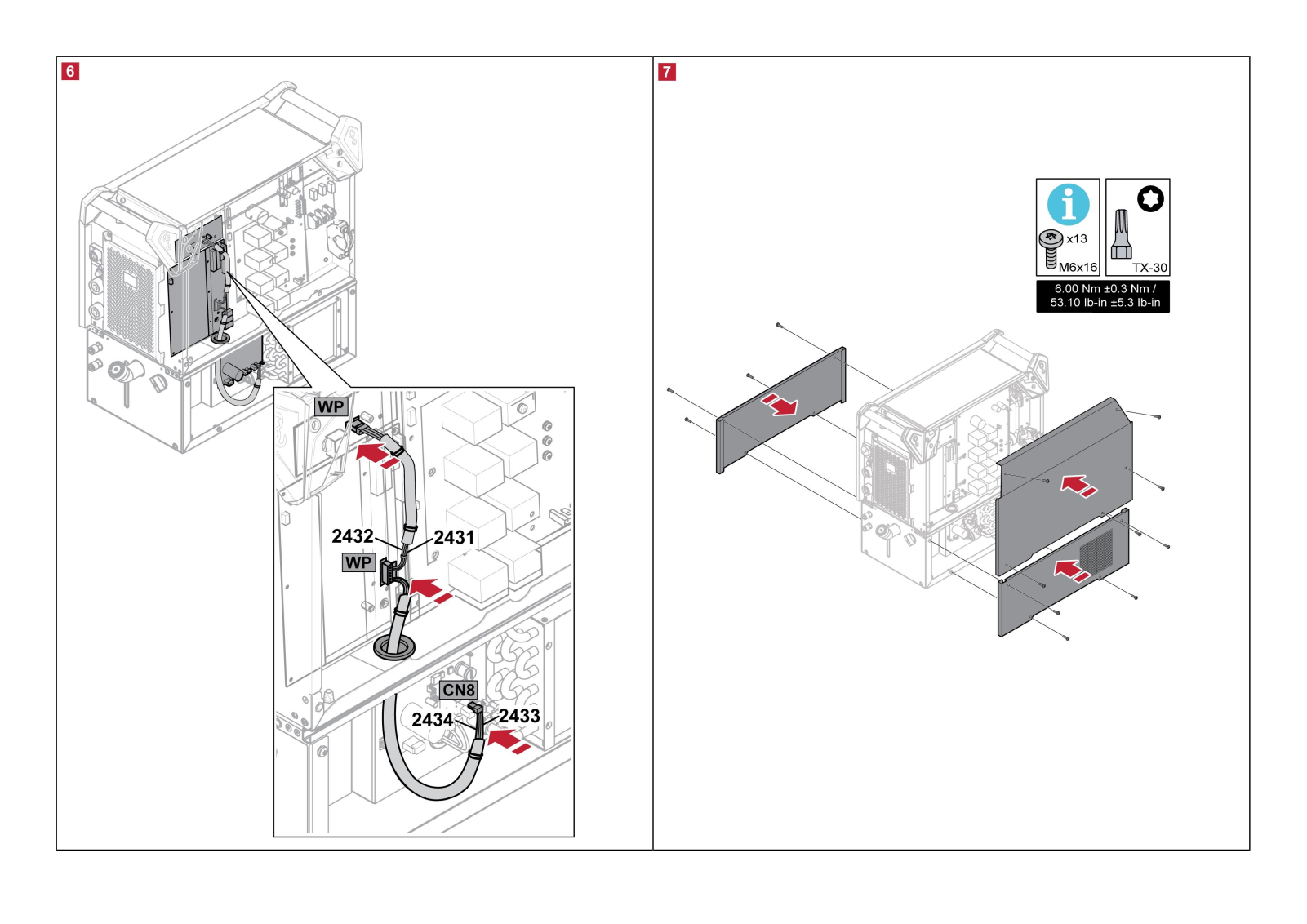 6

WP

2432

2431

WP

CN8

2434

2433

7

x13

M6x16

TX-30

6.00 Nm ±0.3 Nm /
53.10 lb-in ±5.3 lb-in