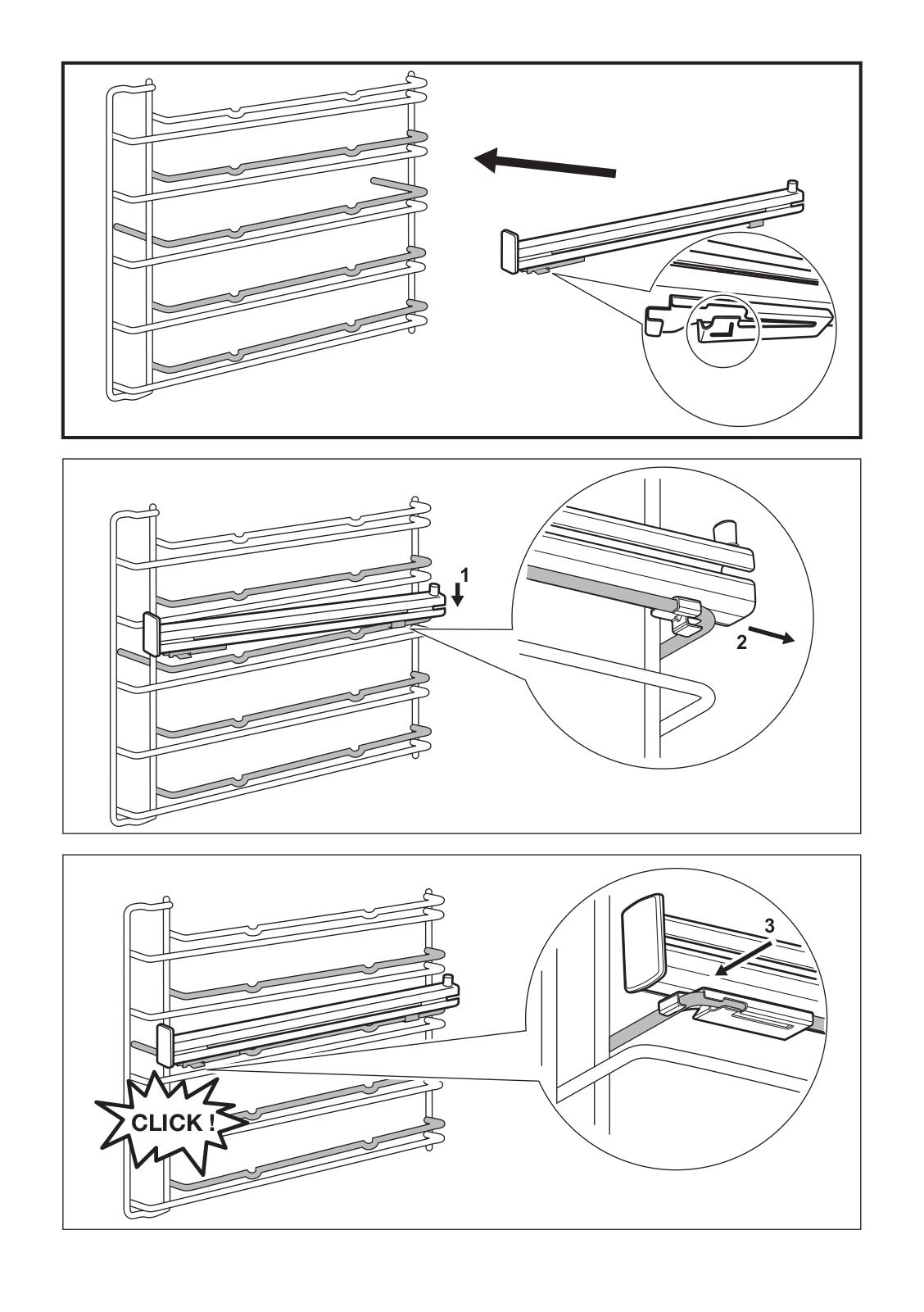 1

2

3

CLICK !