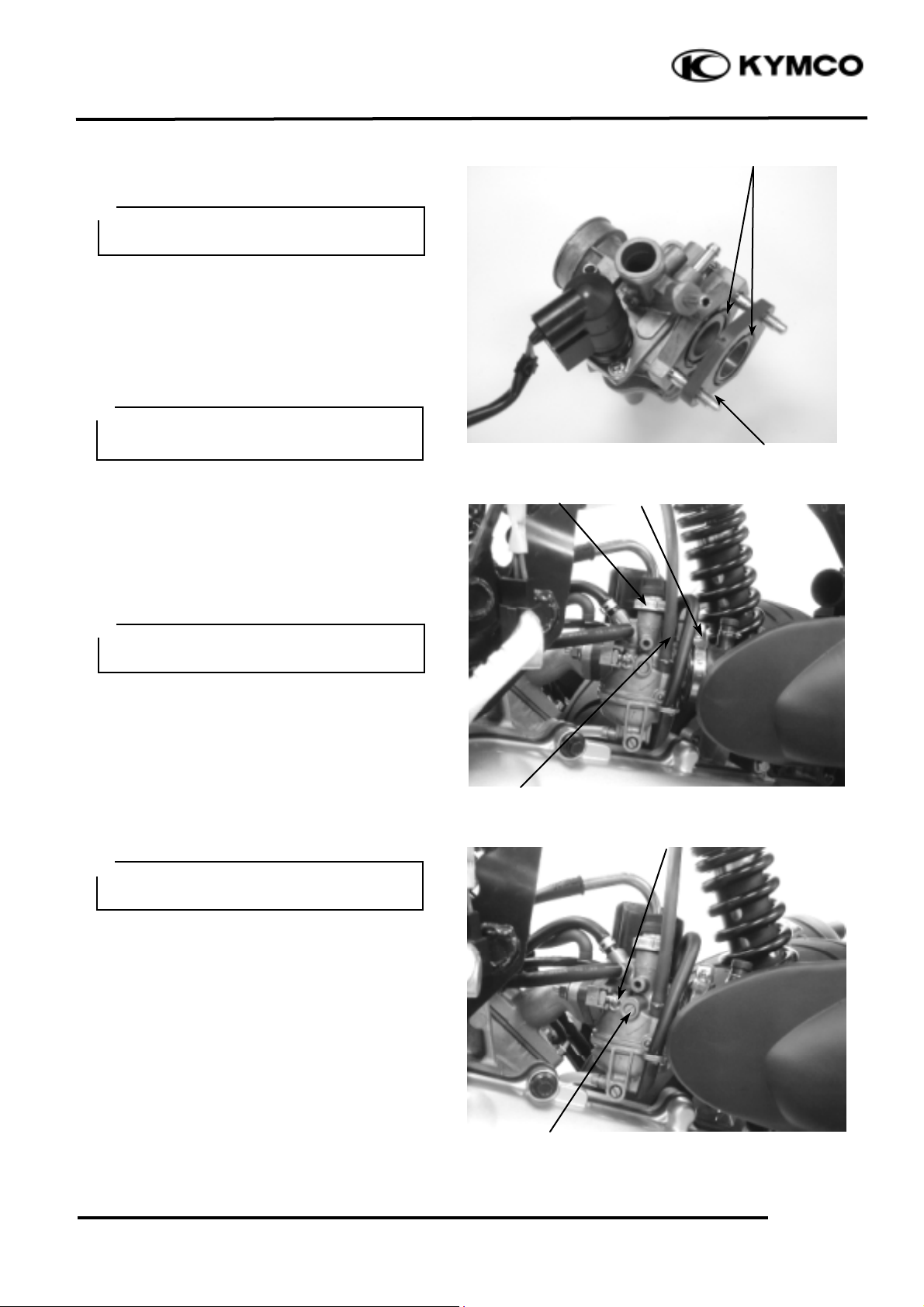 KYMCO