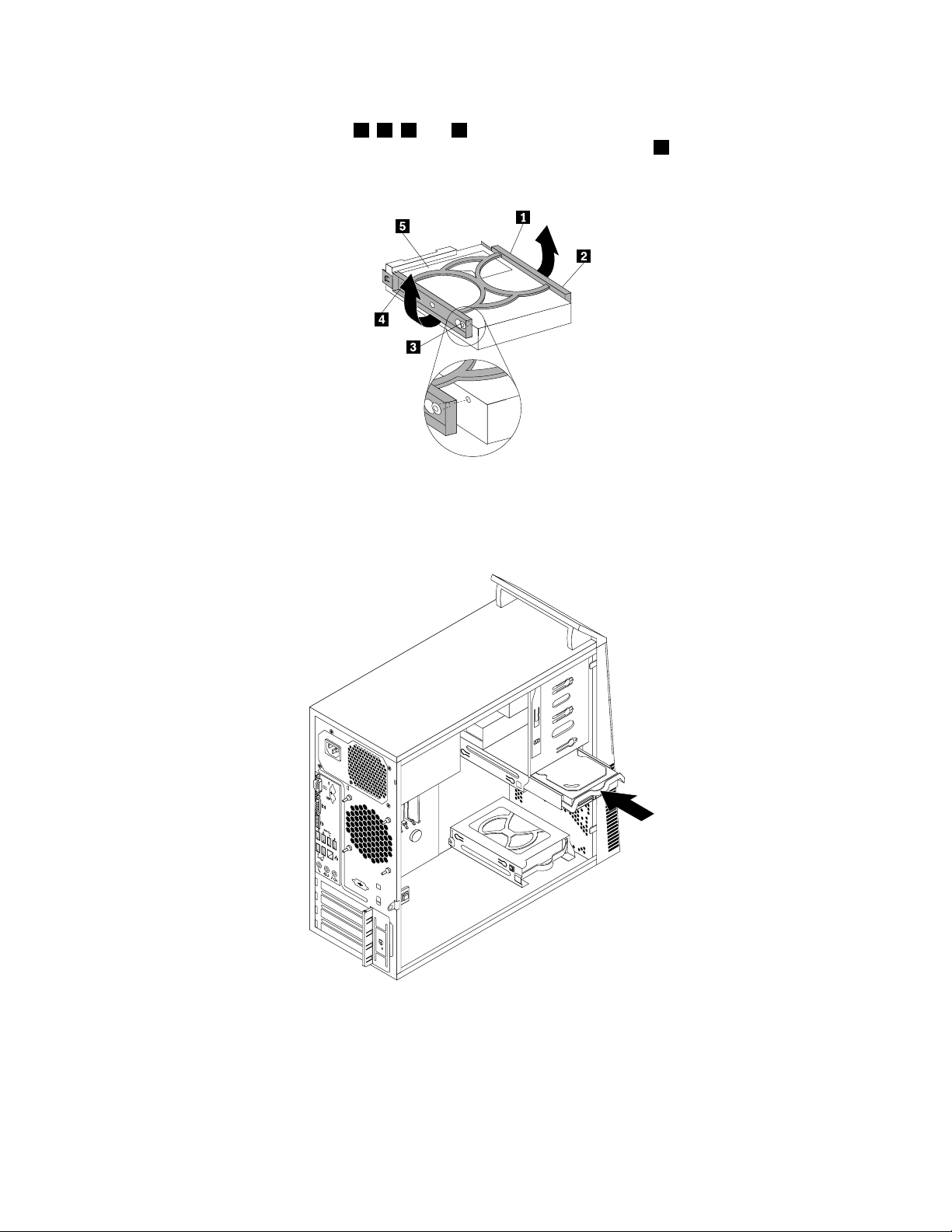 5
1
2
4
3