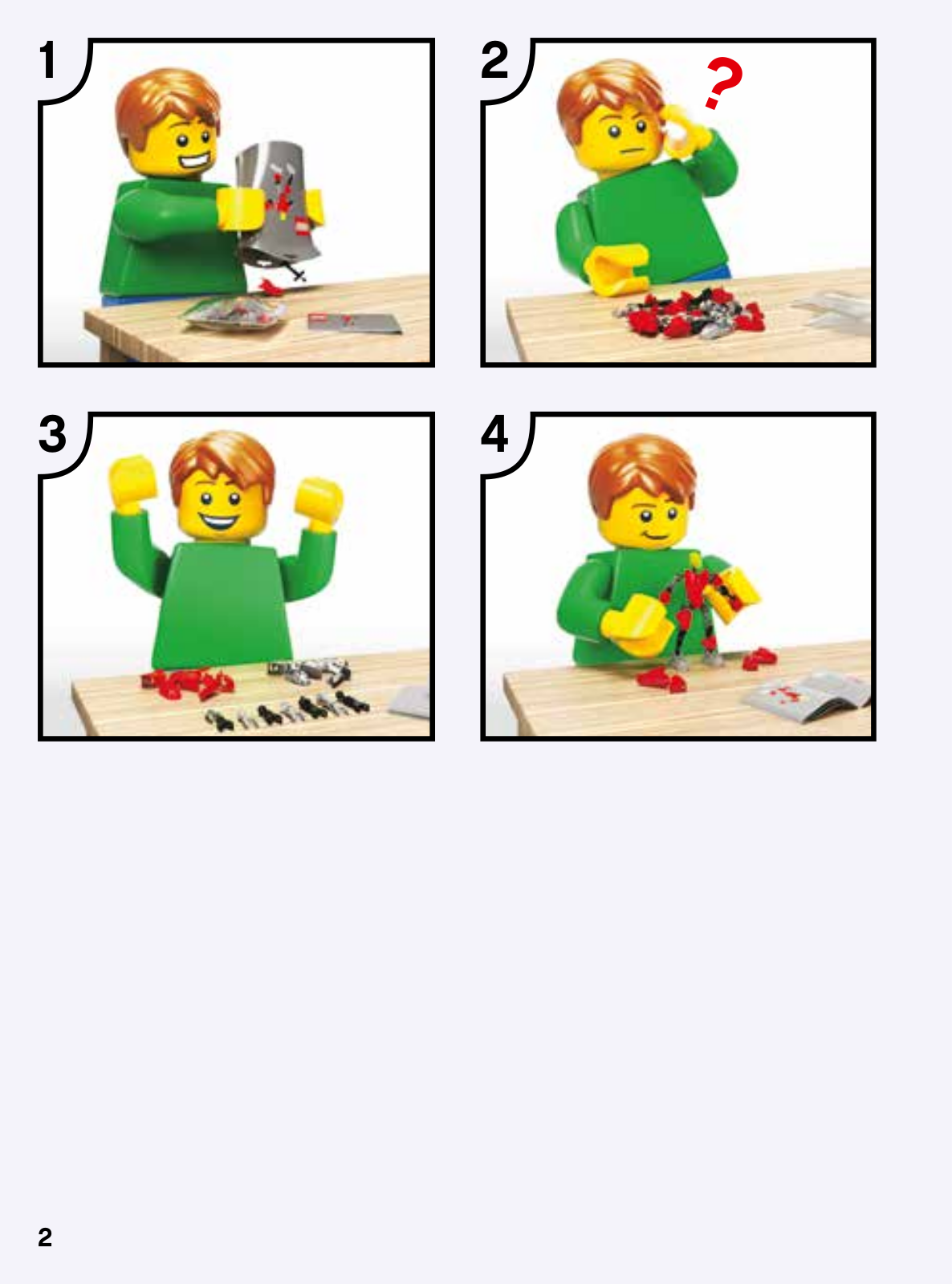 1

2

?

3

4

2