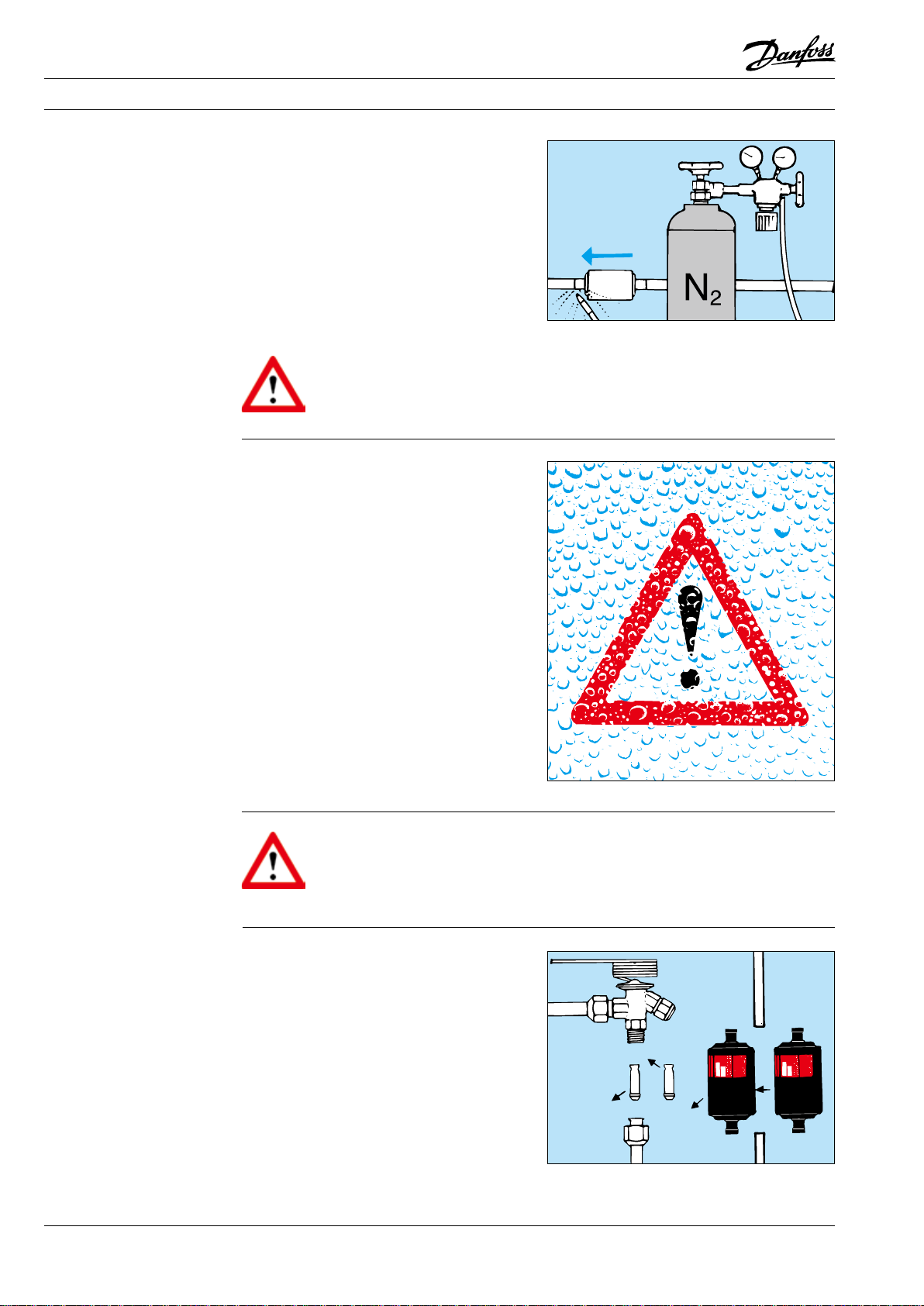 Danfoss

$N_2$