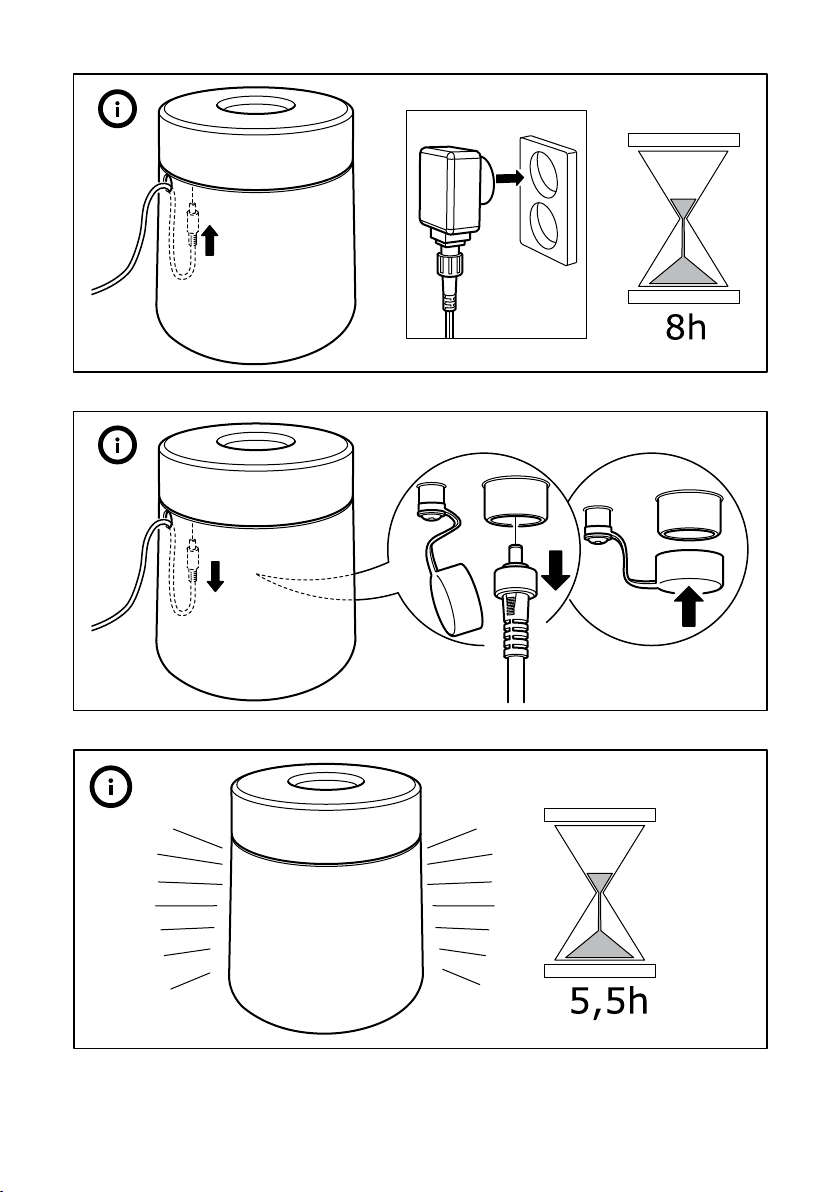 8h

5,5h