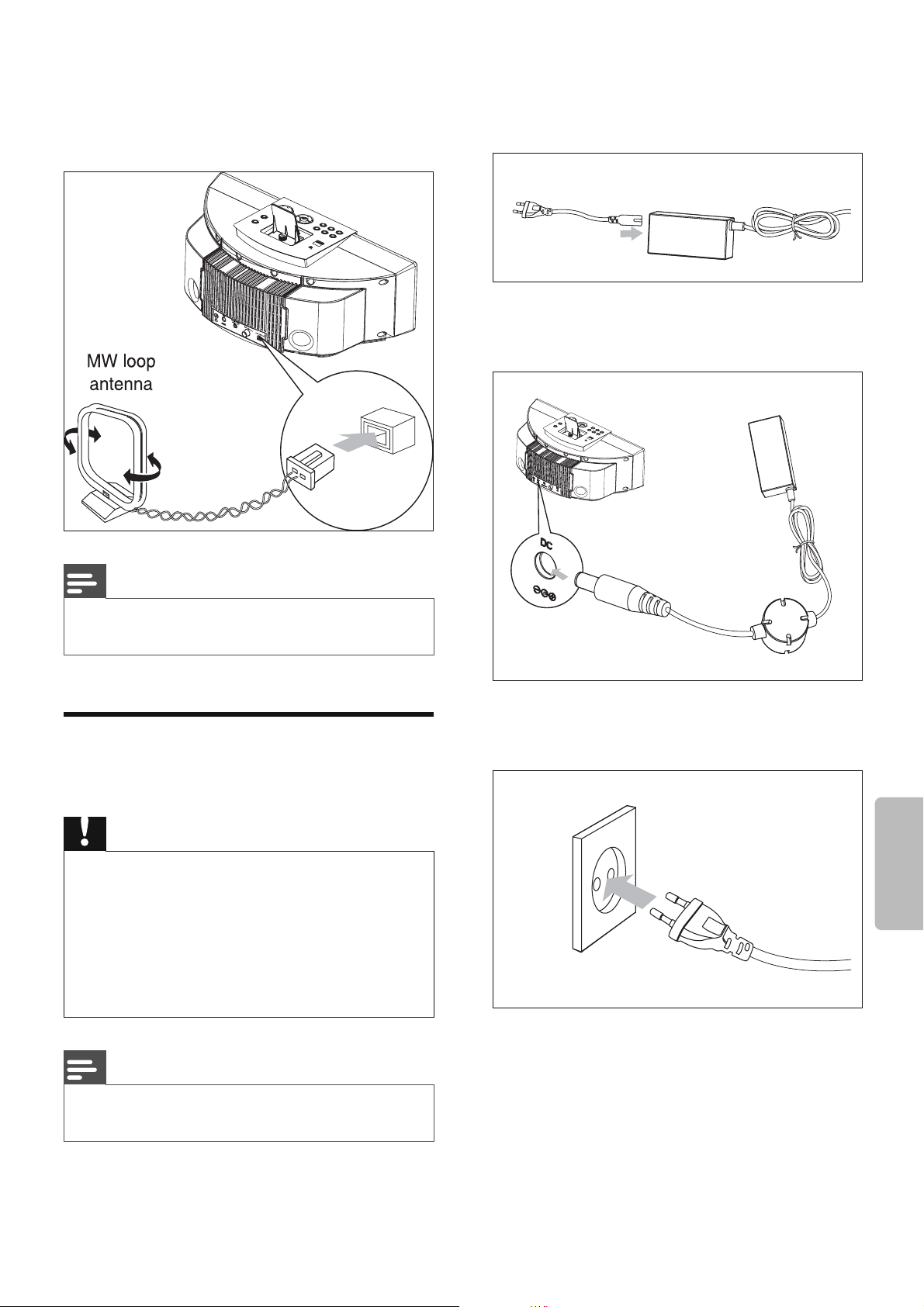 MW loop antenna

DC