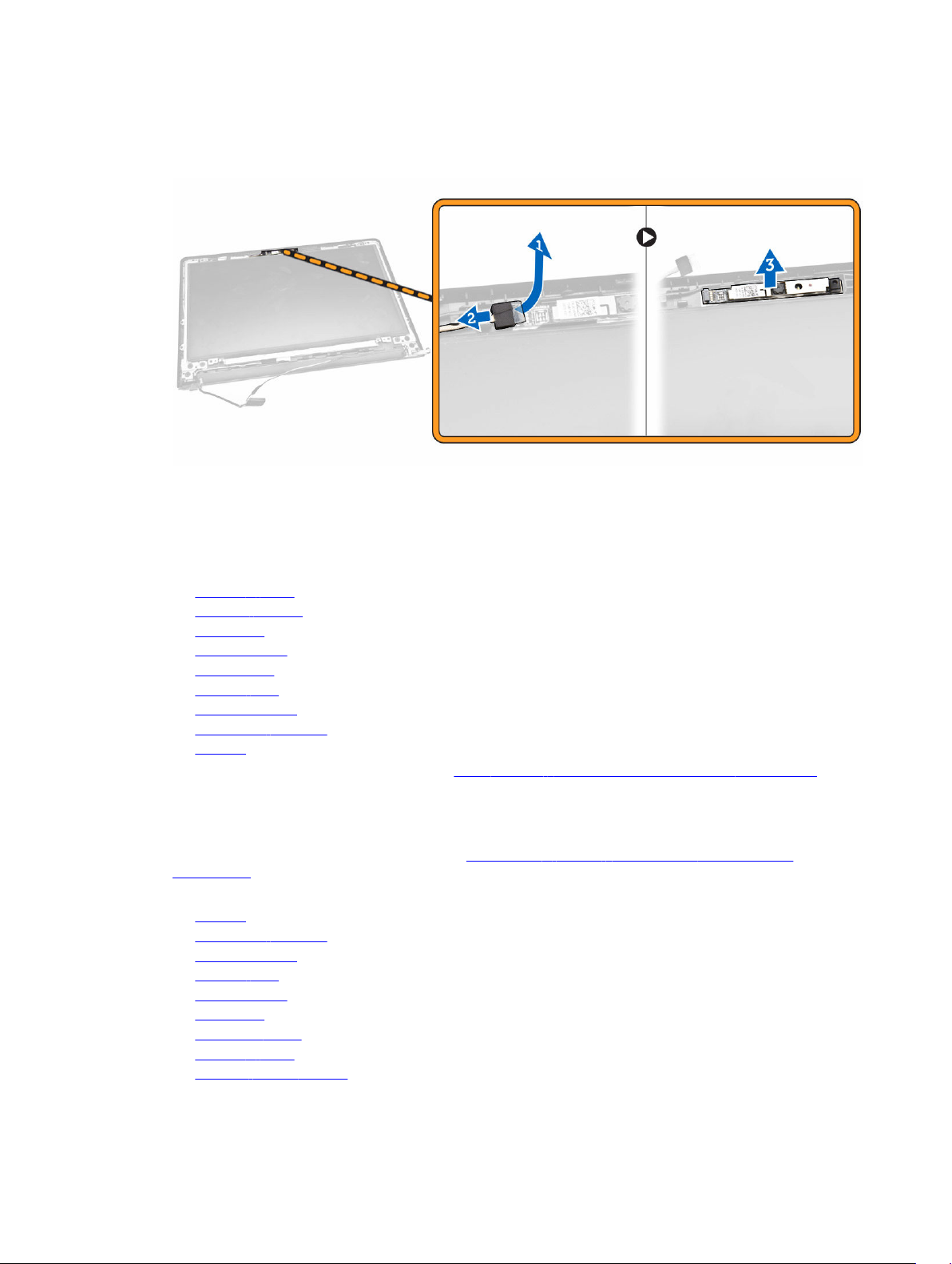 1

2

3