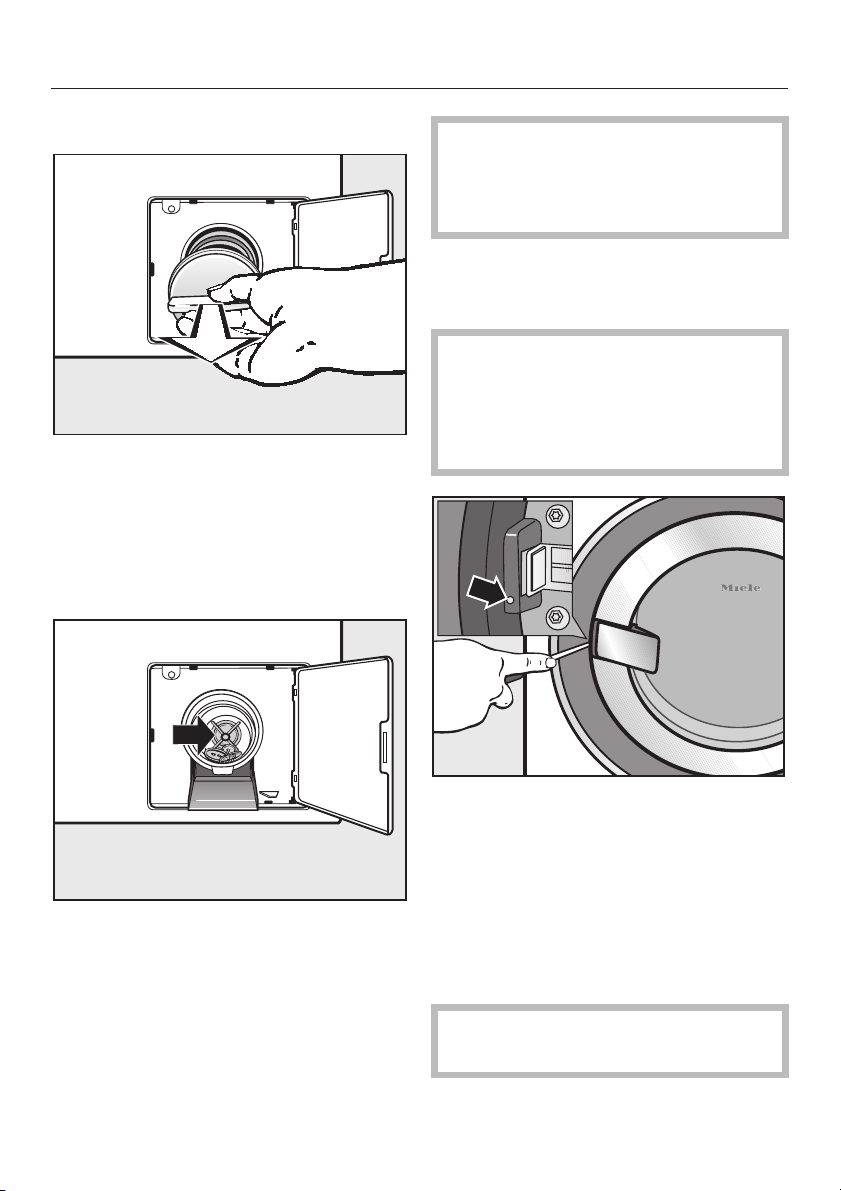 Miele