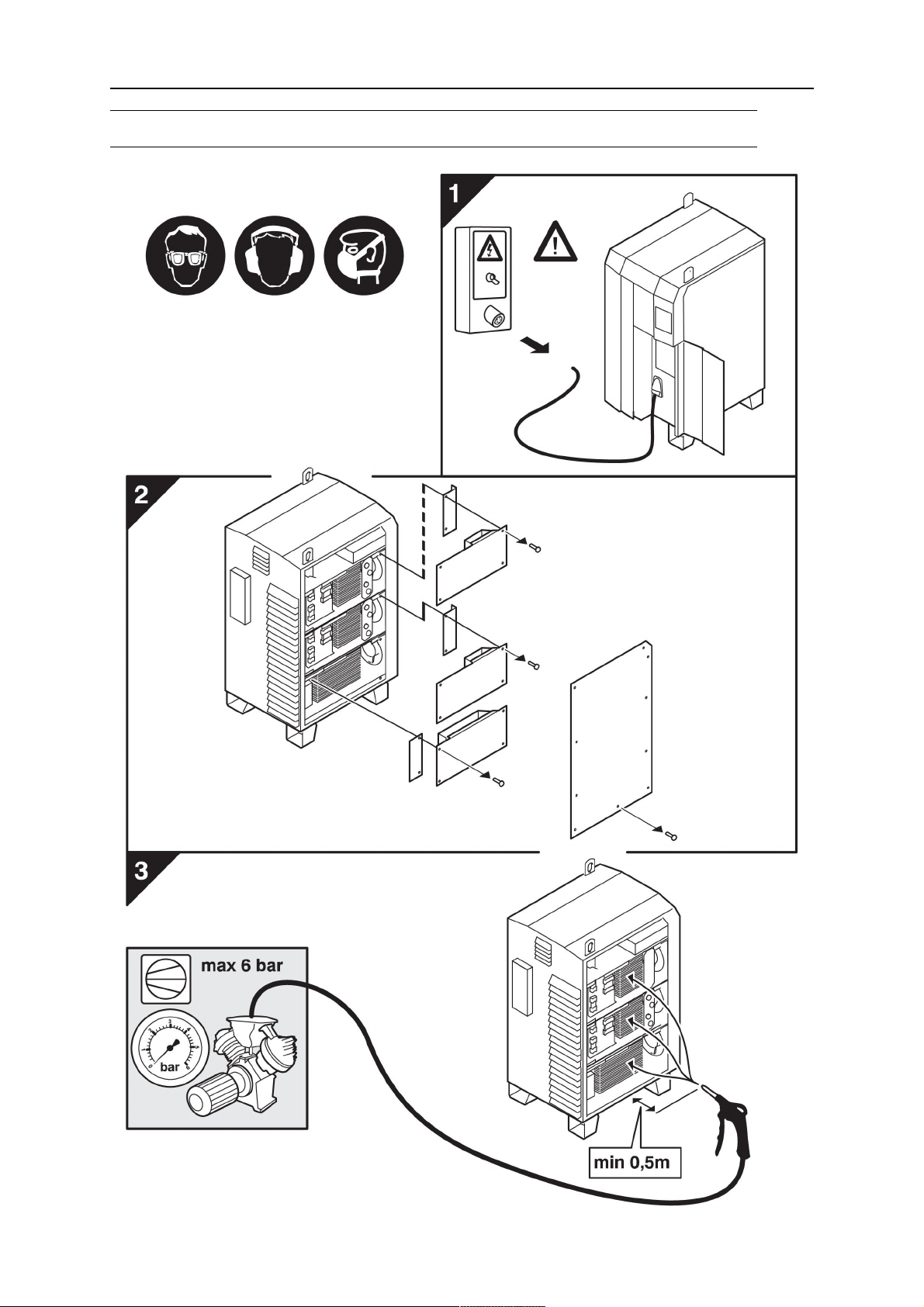 1

2

3

max 6 bar

bar

min 0,5m