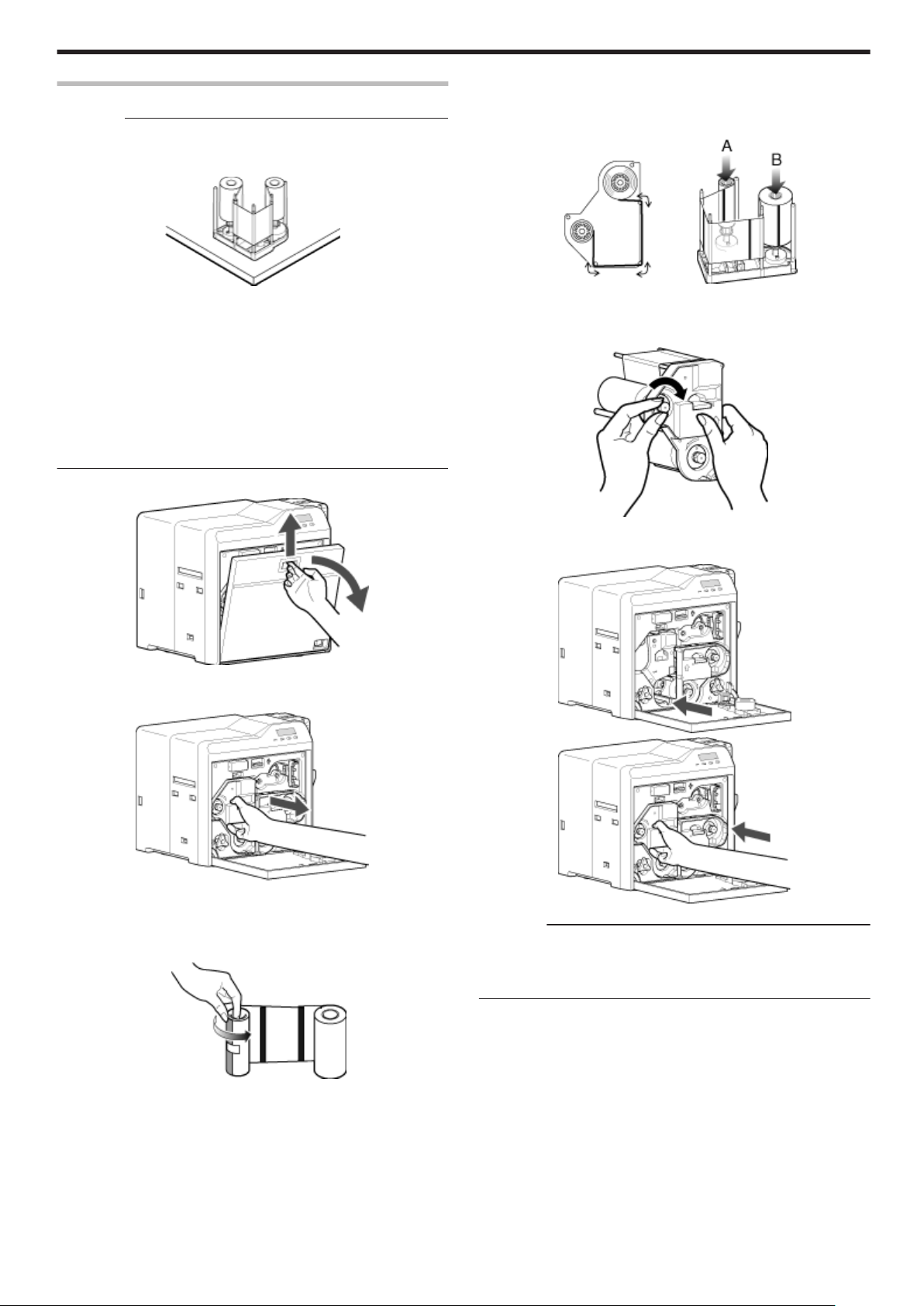 A

B