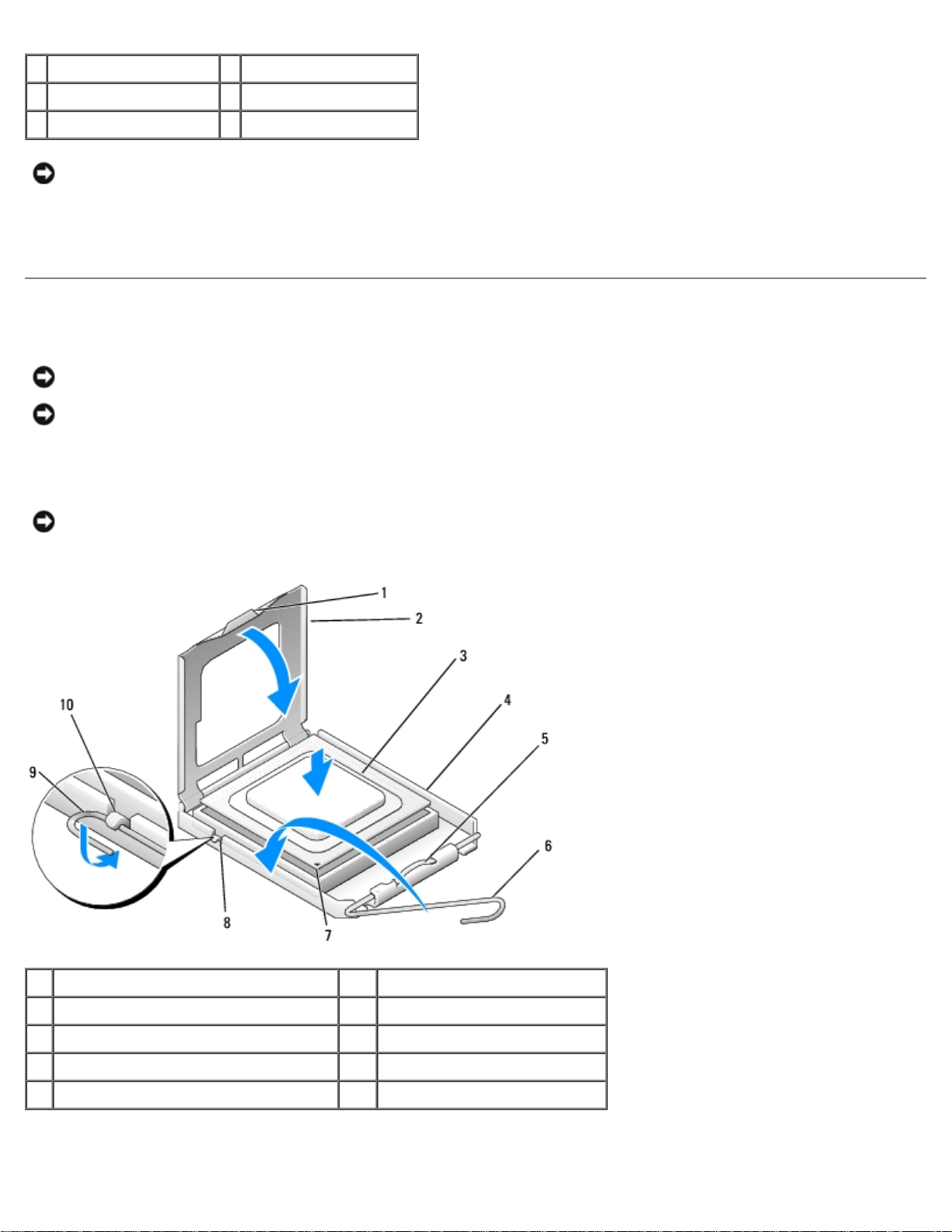 1
2
3
4
5
6
7
8
9
10