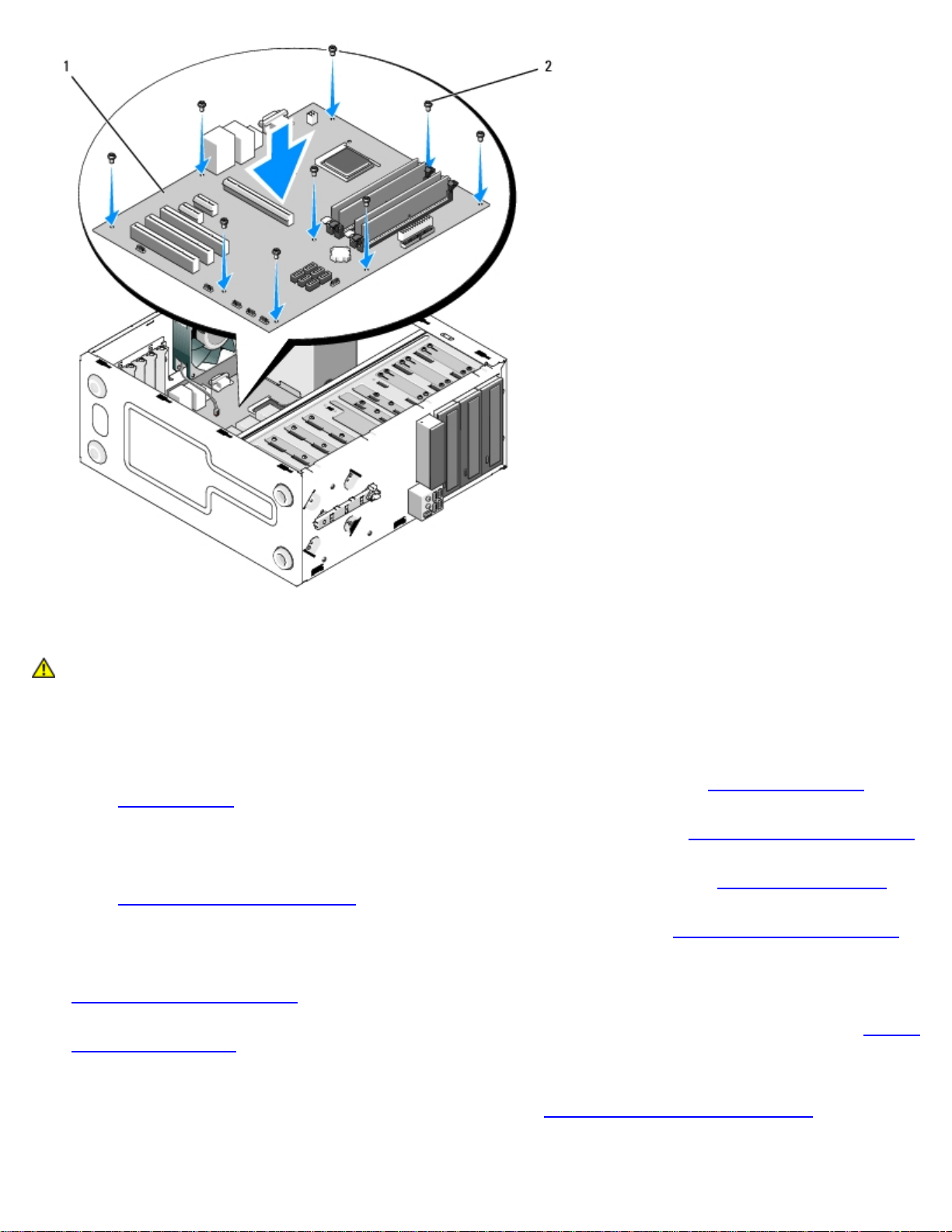 1

2