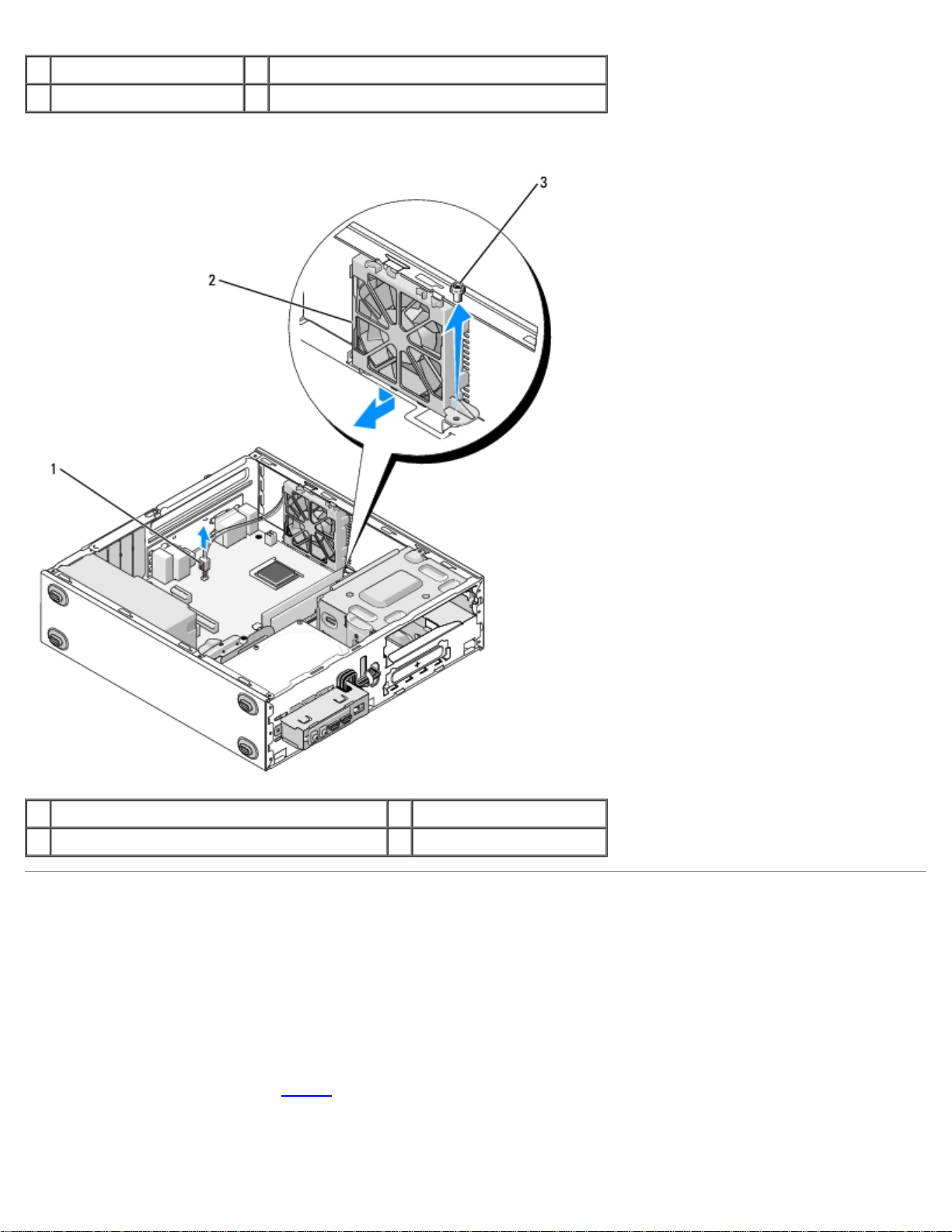 3

2

1