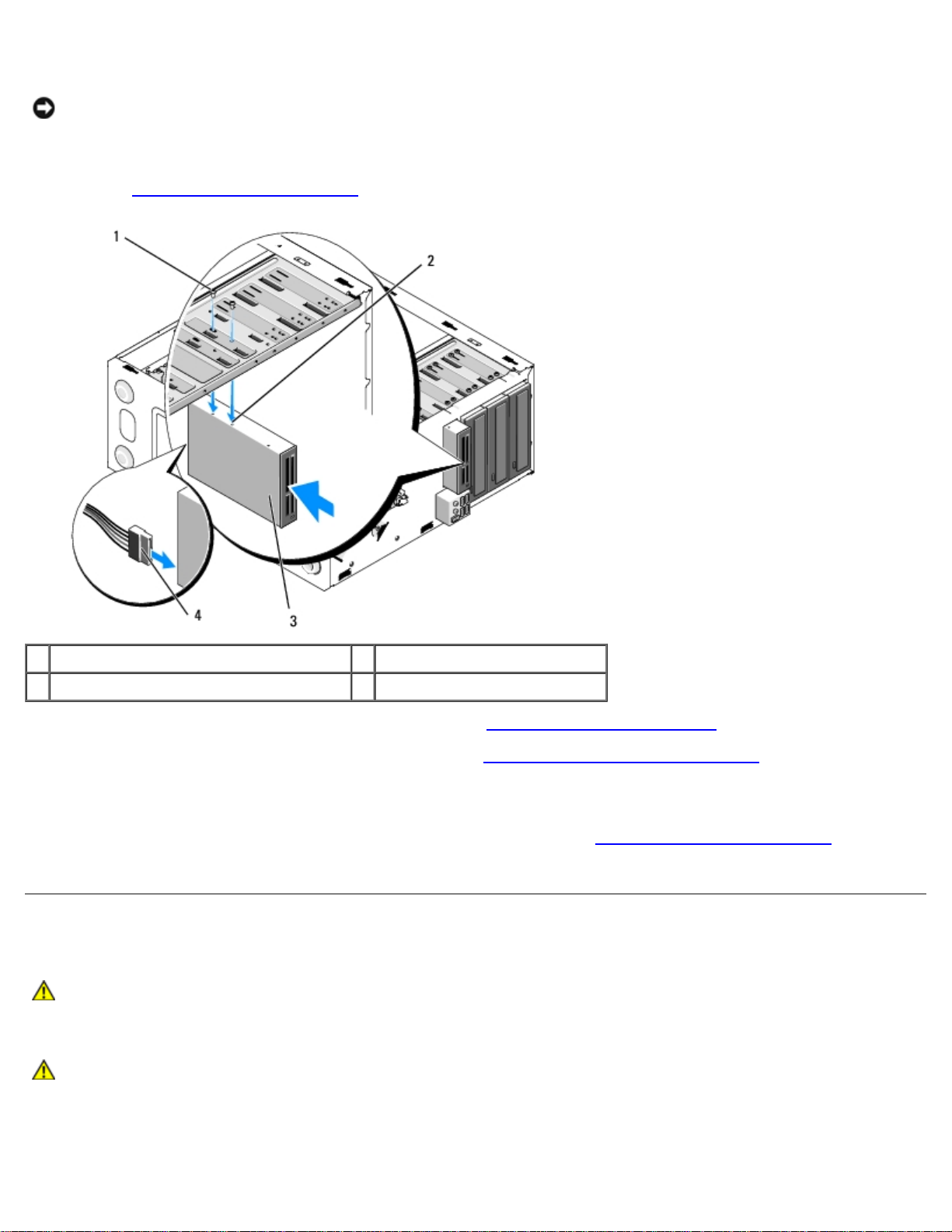 1

2

4

3