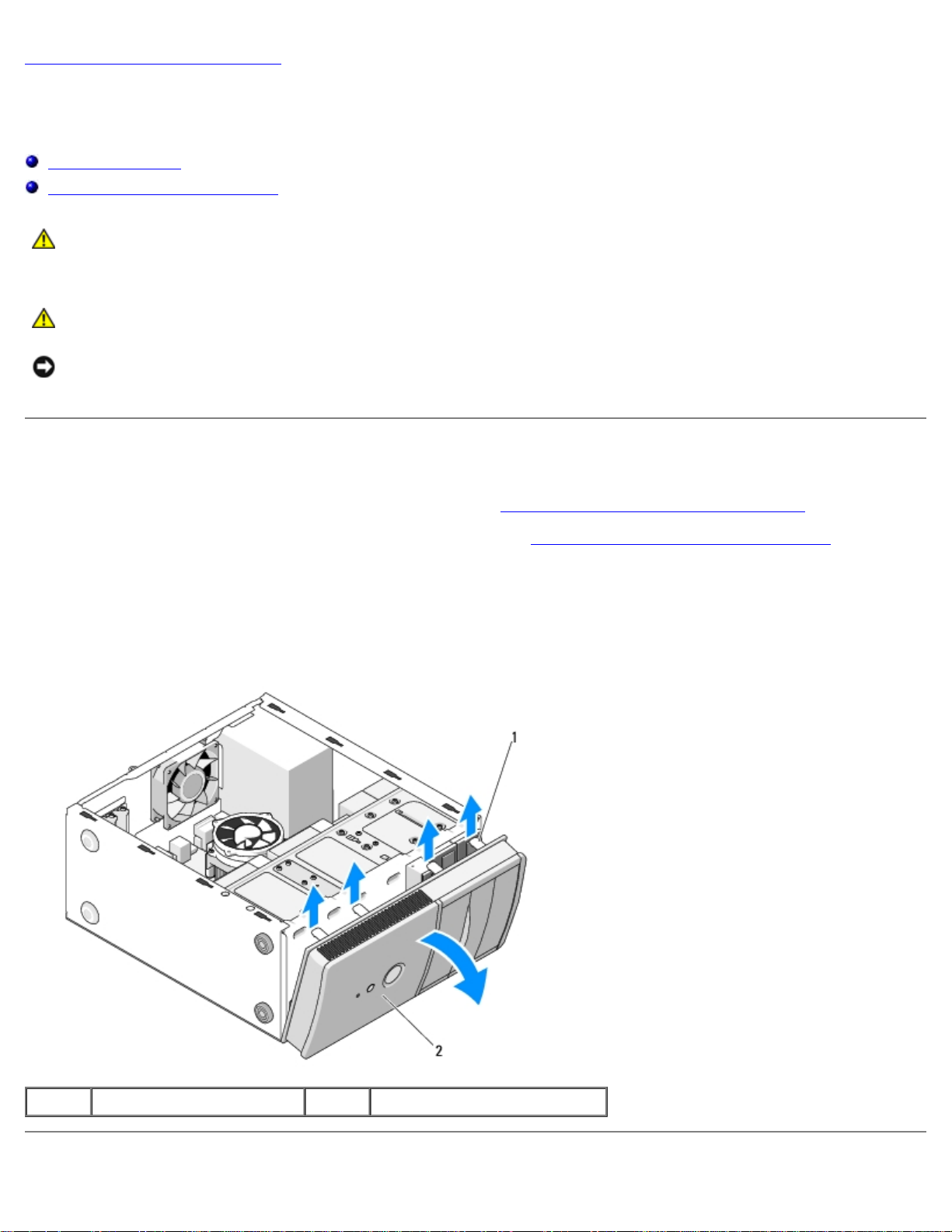 1

2