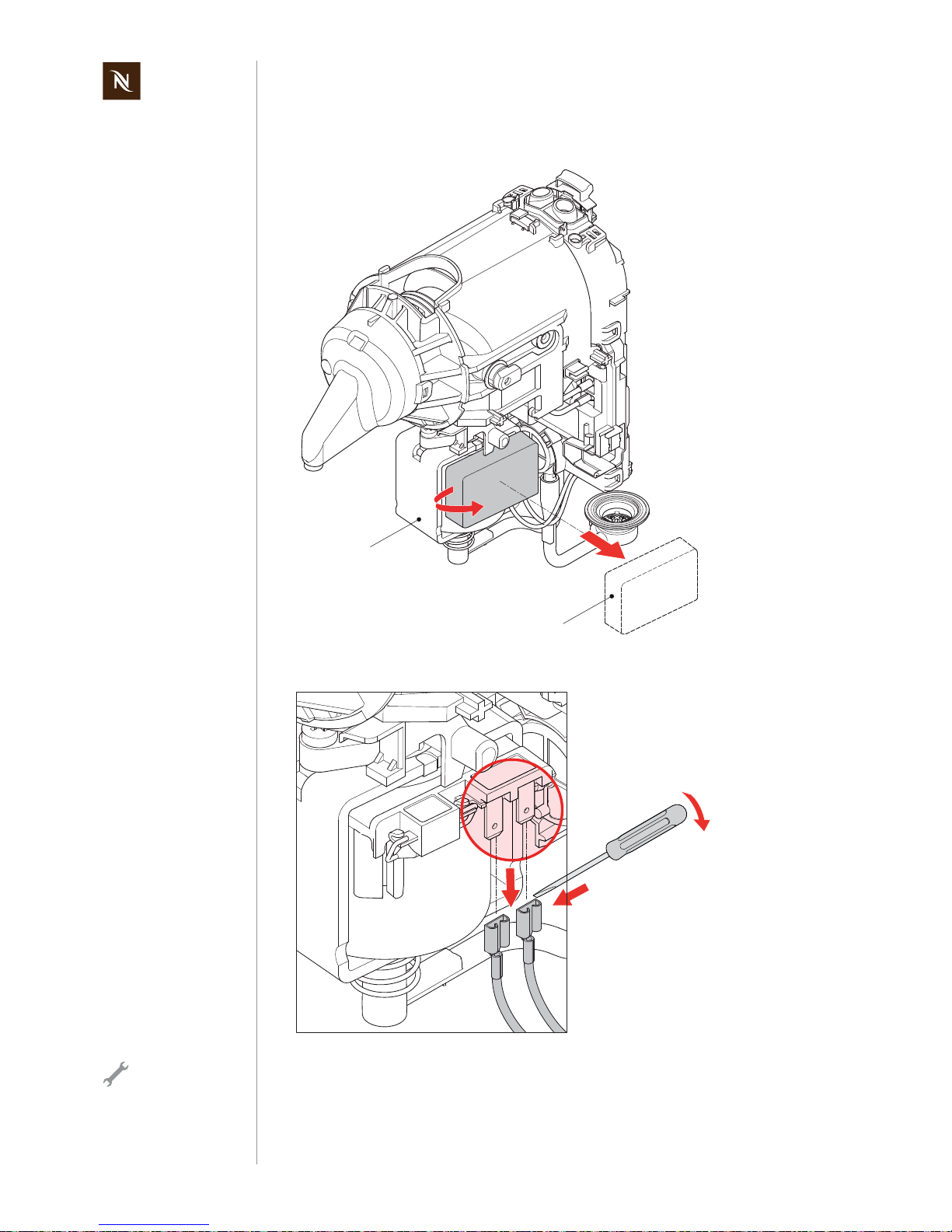 N