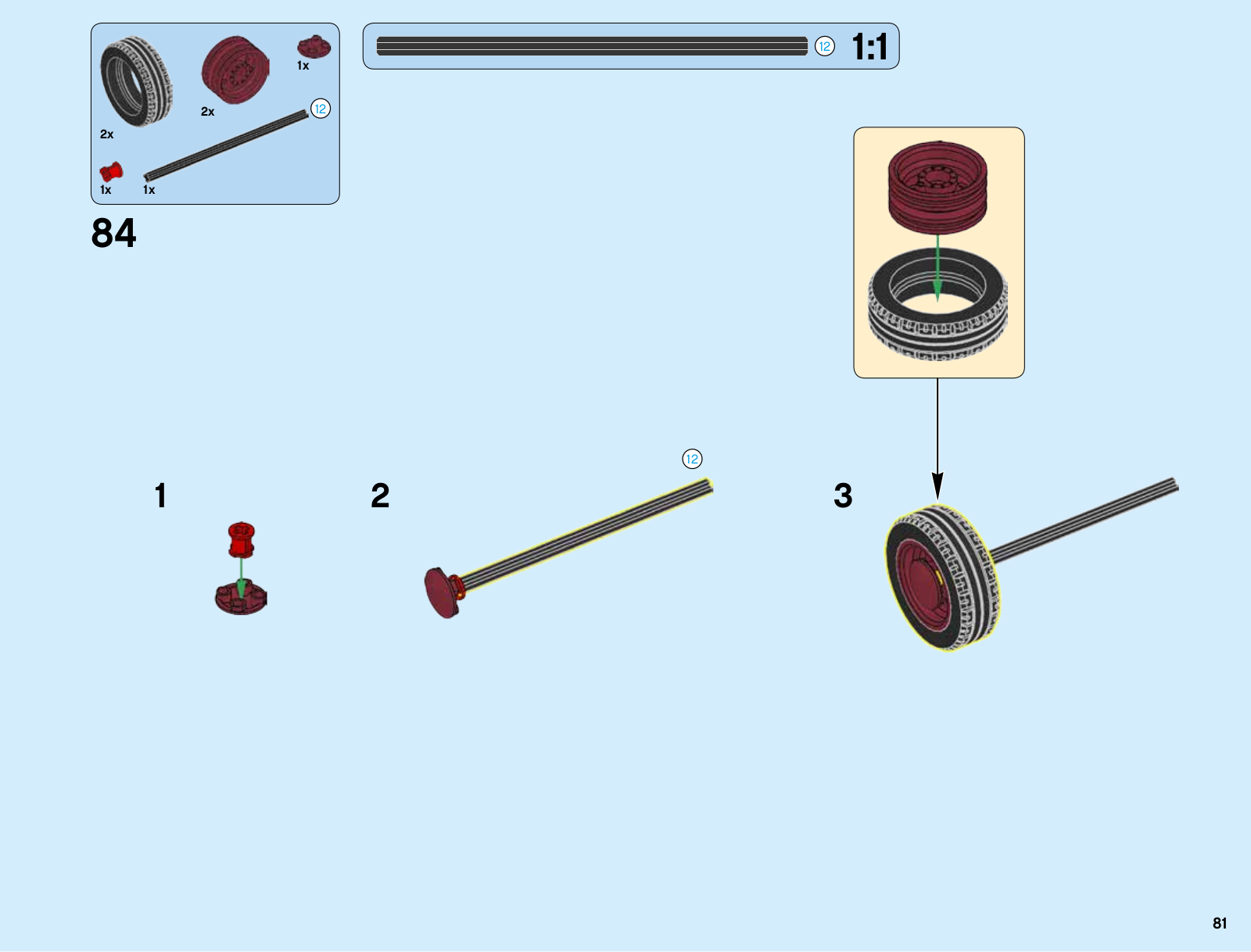 1x
2x
12
2x
1x
1x

12 1:1

84

1

2
12

3

81