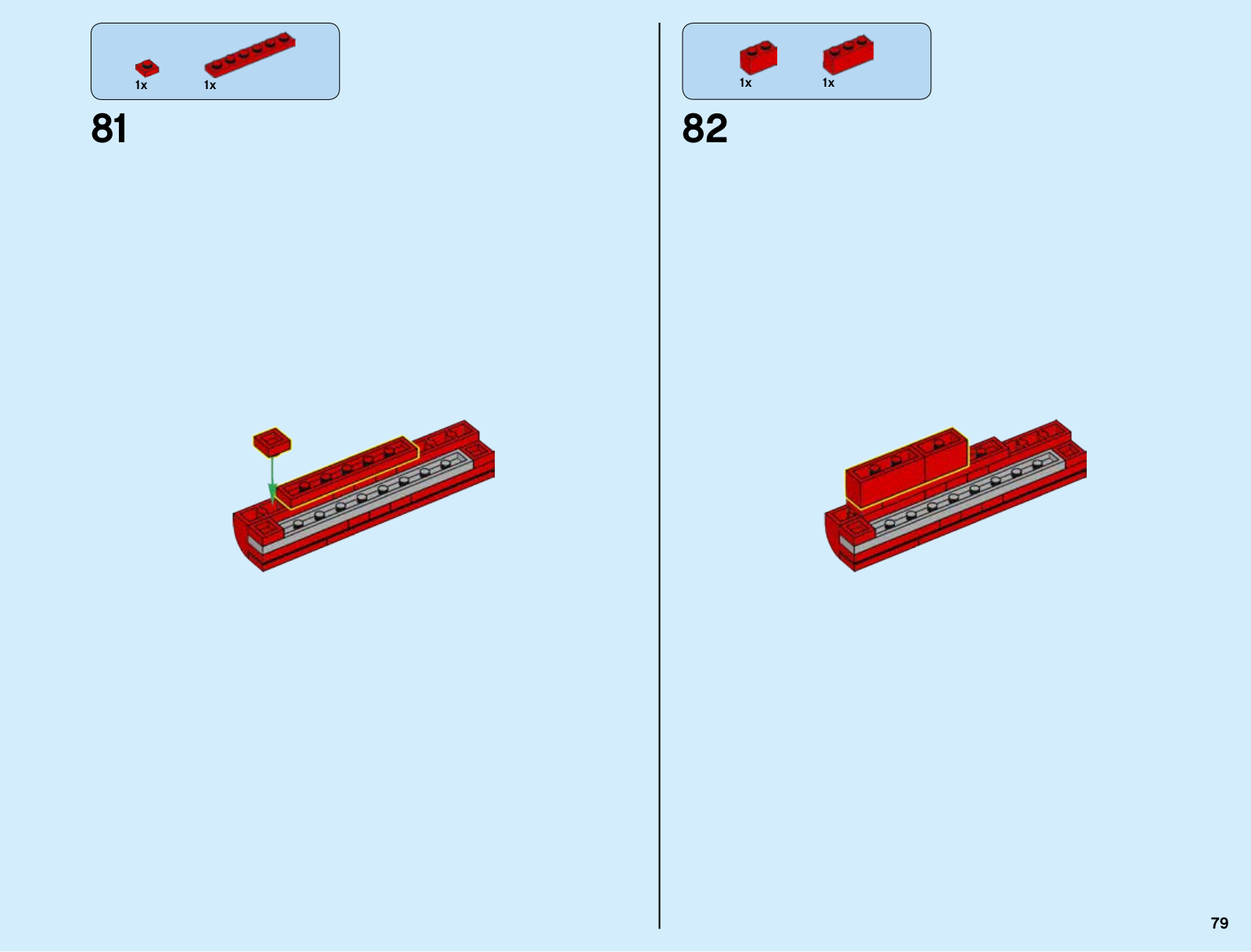 1x 1x

81

1x 1x

82

79